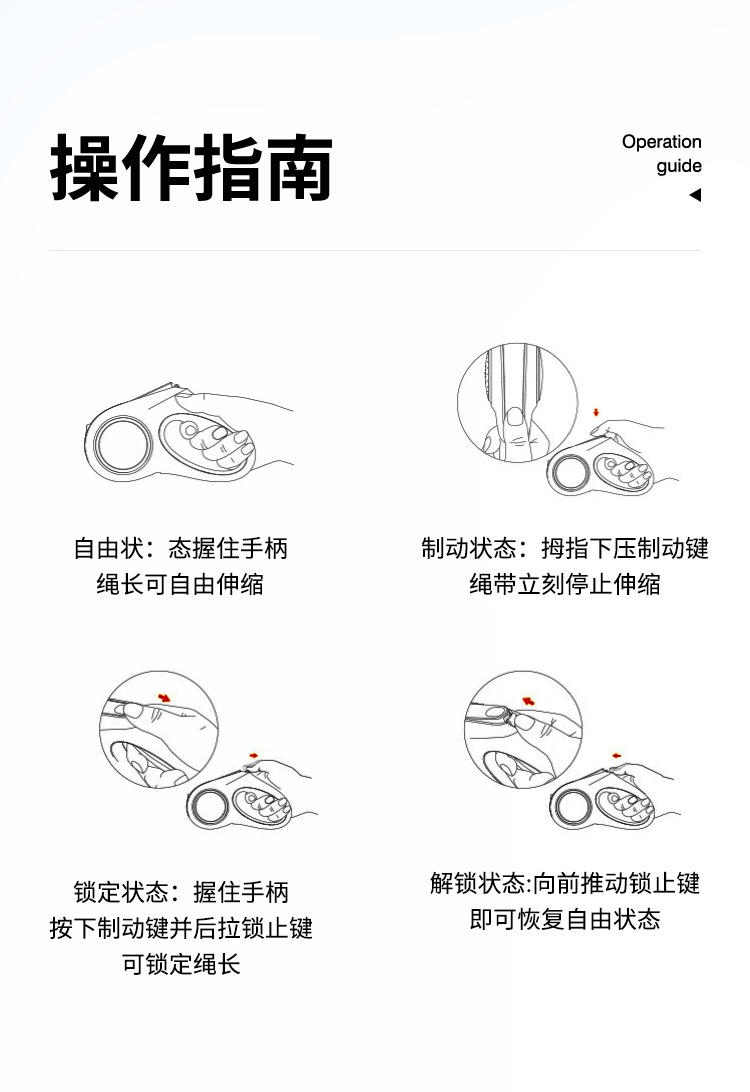 操作指南

Operation guide

自由状：态握住手柄
绳长可自由伸缩

制动状态：拇指下压制动键
绳带立刻停止伸缩

锁定状态：握住手柄
按下制动键并后拉锁止键
可锁定绳长

解锁状态:向前推动锁止键
即可恢复自由状态