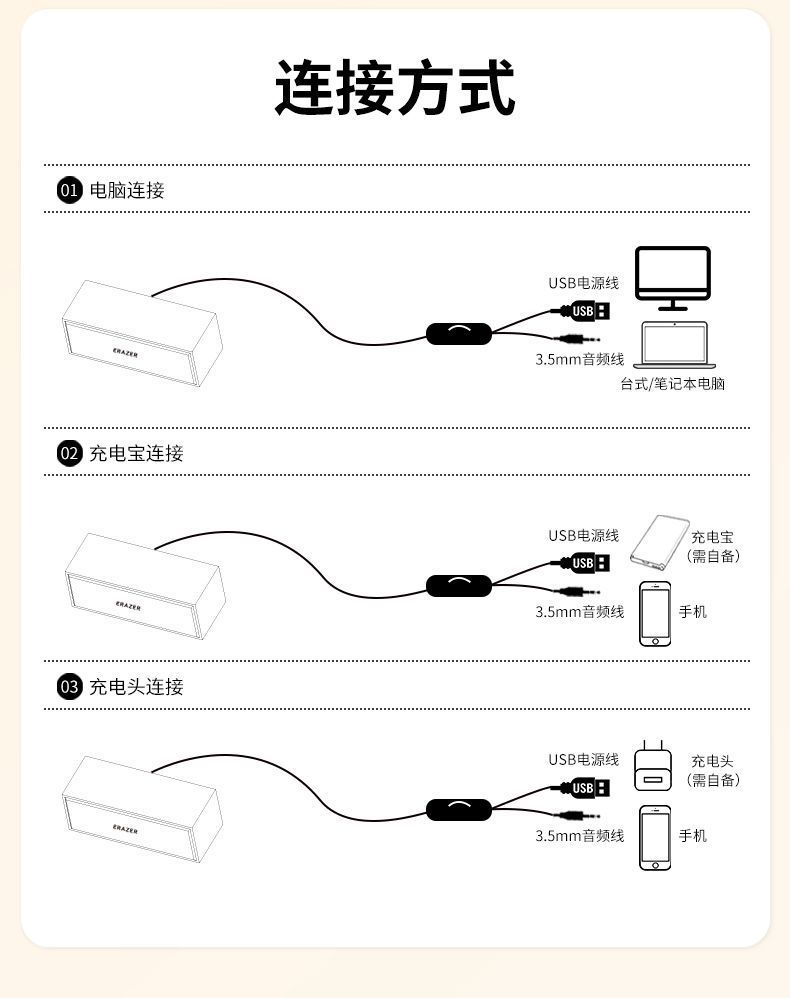 连接方式

01 电脑连接

ERAZER

USB电源线

USB

3.5mm音频线

台式/笔记本电脑

02 充电宝连接

ERAZER

USB电源线

USB

3.5mm音频线

充电宝
(需自备)

手机

03 充电头连接

ERAZER

USB电源线

USB

3.5mm音频线

充电头
(需自备)

手机