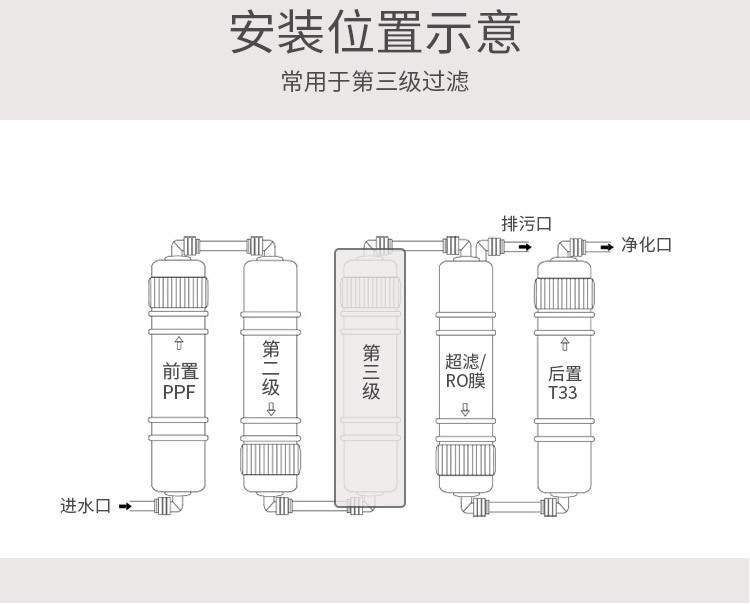 安装位置示意

常用于第三级过滤

排污口

净化口

前置
PPF

第二级

第三级

超滤/
RO膜

后置
T33

进水口