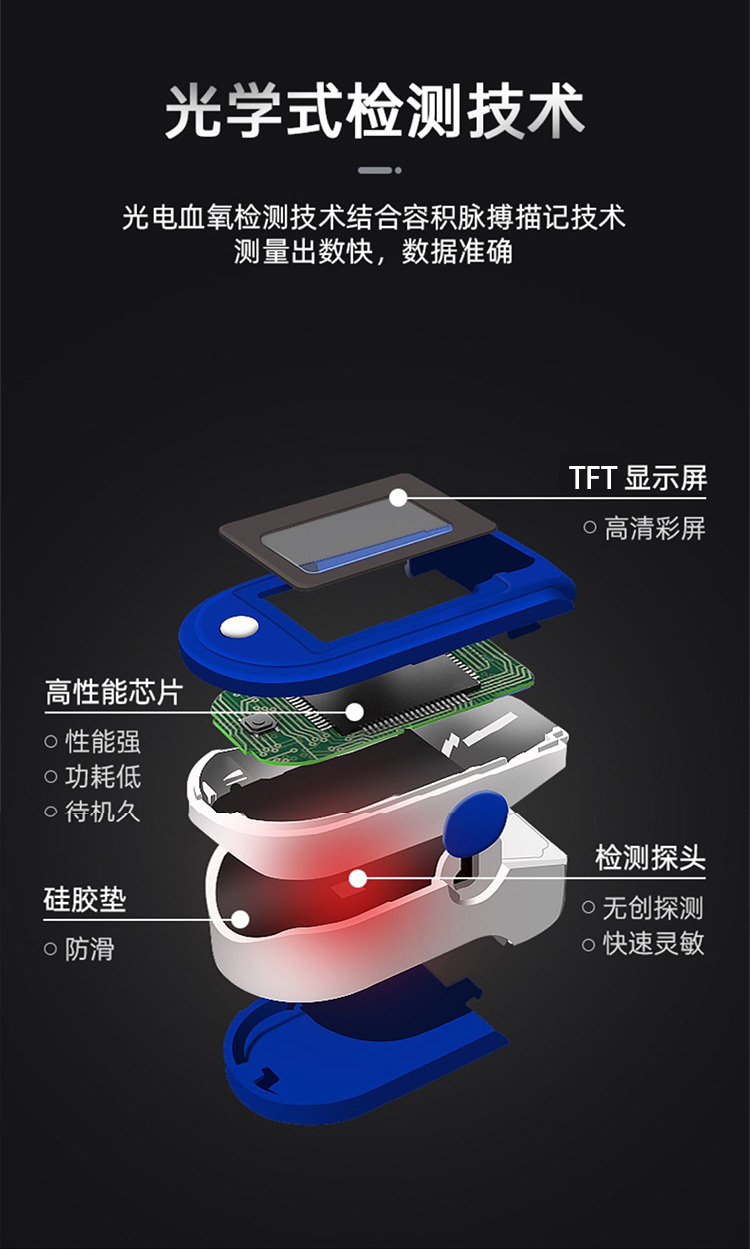 光学式检测技术

光电血氧检测技术结合容积脉搏描记技术
测量出数快，数据准确

TFT 显示屏
○ 高清彩屏

高性能芯片
○ 性能强
○ 功耗低
○ 待机久

检测探头
○ 无创探测
○ 快速灵敏

硅胶垫
○ 防滑