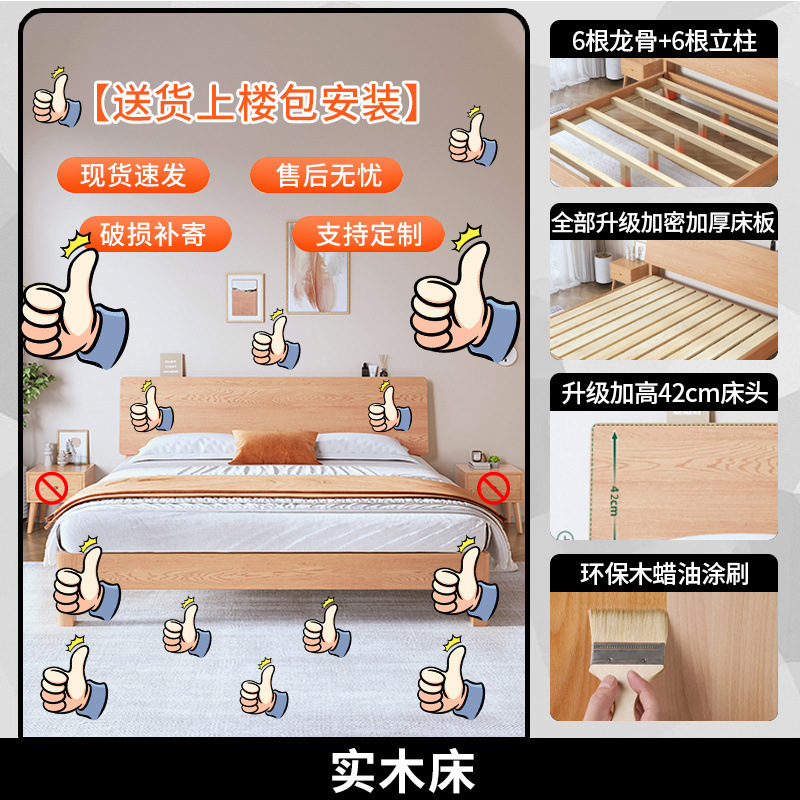 【送货上楼包安装】

现货速发

售后无忧

破损补寄

支持定制

6根龙骨+6根立柱

全部升级加密加厚床板

升级加高42cm床头

42cm

环保木蜡油涂刷

实木床