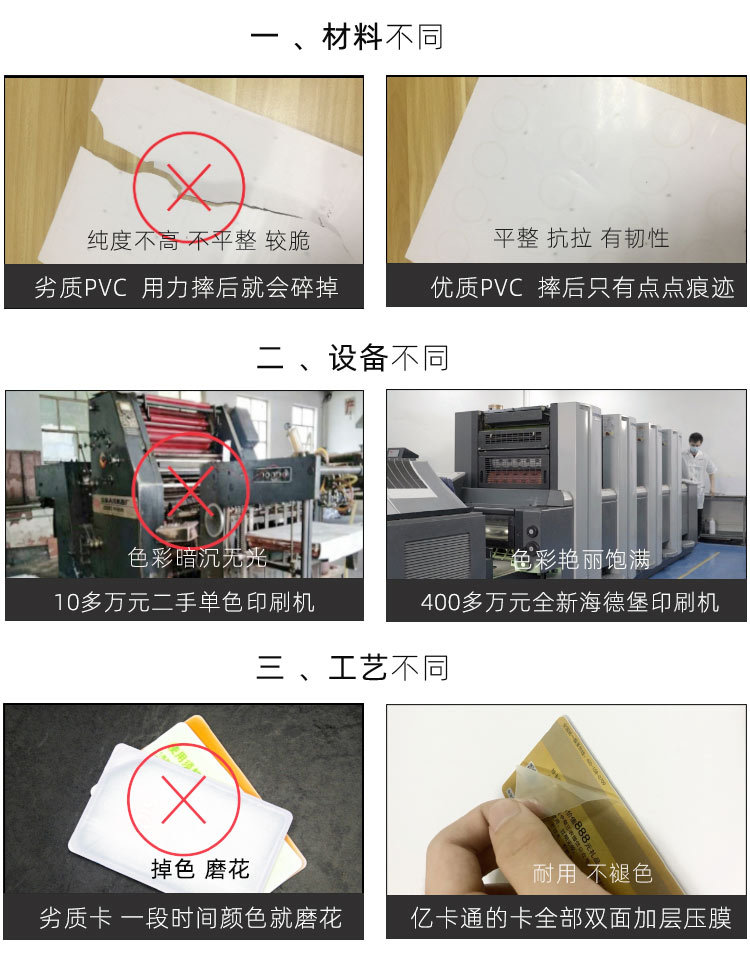 一 、材料不同

纯度不高 不平整 较脆

劣质PVC 用力摔后就会碎掉

平整 抗拉 有韧性

优质PVC 摔后只有点点痕迹

二 、设备不同

色彩暗沉无光

10多万元二手单色印刷机

色彩艳丽饱满

400多万元全新海德堡印刷机

三 、工艺不同

掉色 磨花

劣质卡 一段时间颜色就磨花

耐用 不褪色

亿卡通的卡全部双面加层压膜