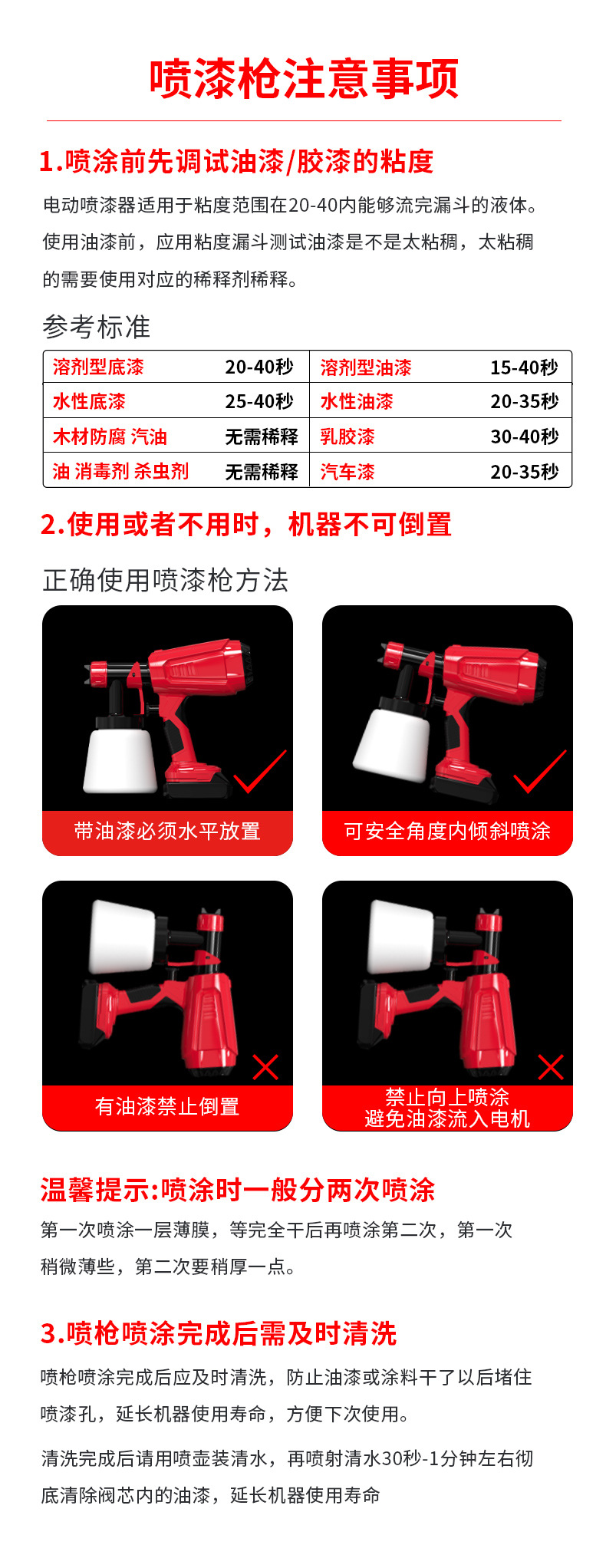 喷漆枪注意事项

1.喷涂前先调试油漆/胶漆的粘度

电动喷漆器适用于粘度范围在20-40内能够流完漏斗的液体。使用油漆前，应用粘度漏斗测试油漆是不是太粘稠，太粘稠的需要使用对应的稀释剂稀释。

参考标准

| 溶剂型底漆 | 20-40秒 | 溶剂型油漆 | 15-40秒 |
|---|---|---|---|
| 水性底漆 | 25-40秒 | 水性油漆 | 20-35秒 |
| 木材防腐 汽油 | 无需稀释 | 乳胶漆 | 30-40秒 |
| 油 消毒剂 杀虫剂 | 无需稀释 | 汽车漆 | 20-35秒 |

2.使用或者不用时，机器不可倒置

正确使用喷漆枪方法

带油漆必须水平放置

可安全角度内倾斜喷涂

有油漆禁止倒置

禁止向上喷涂
避免油漆流入电机

温馨提示:喷涂时一般分两次喷涂

第一次喷涂一层薄膜，等完全干后再喷涂第二次，第一次稍微薄些，第二次要稍厚一点。

3.喷枪喷涂完成后需及时清洗

喷枪喷涂完成后应及时清洗，防止油漆或涂料干了以后堵住喷漆孔，延长机器使用寿命，方便下次使用。

清洗完成后请用喷壶装清水，再喷射清水30秒-1分钟左右彻底清除阀芯内的油漆，延长机器使用寿命