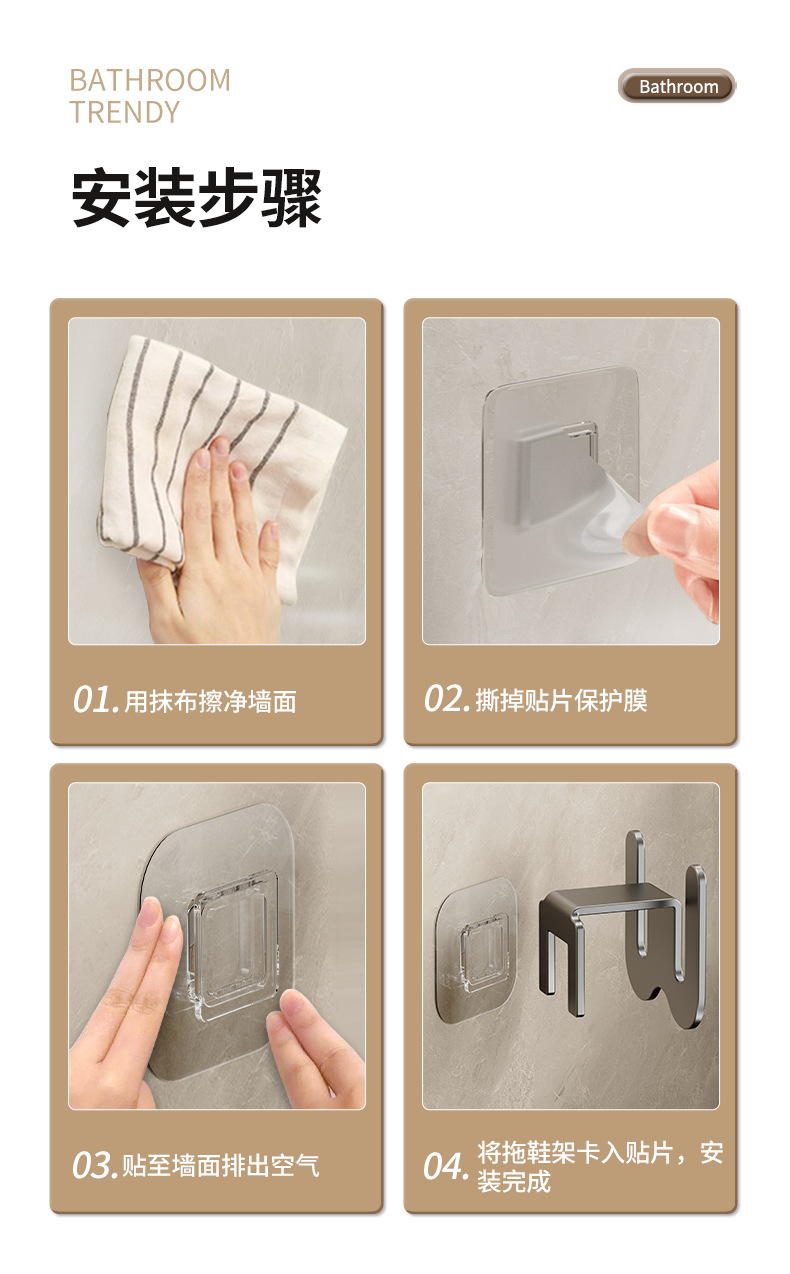 BATHROOM TRENDY

Bathroom

安装步骤

01. 用抹布擦净墙面

02. 撕掉贴片保护膜

03. 贴至墙面排出空气

04. 将拖鞋架卡入贴片，安装完成