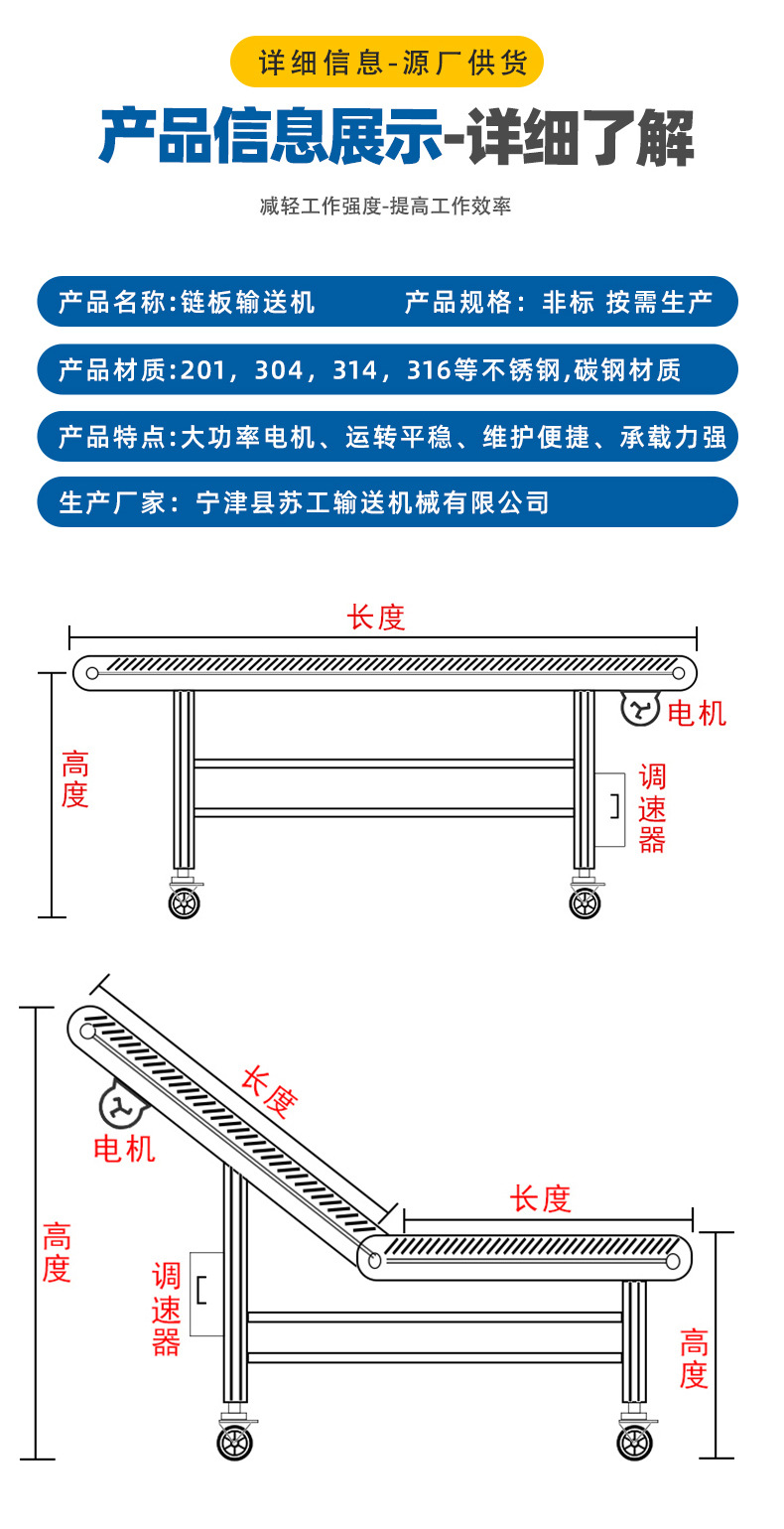 详细信息-源厂供货

产品信息展示-详细了解

减轻工作强度-提高工作效率

产品名称:链板输送机　　产品规格：非标 按需生产

产品材质:201，304，314，316等不锈钢,碳钢材质

产品特点:大功率电机、运转平稳、维护便捷、承载力强

生产厂家：宁津县苏工输送机械有限公司

长度

电机

高度

调速器

长度

电机

长度

高度

调速器

高度