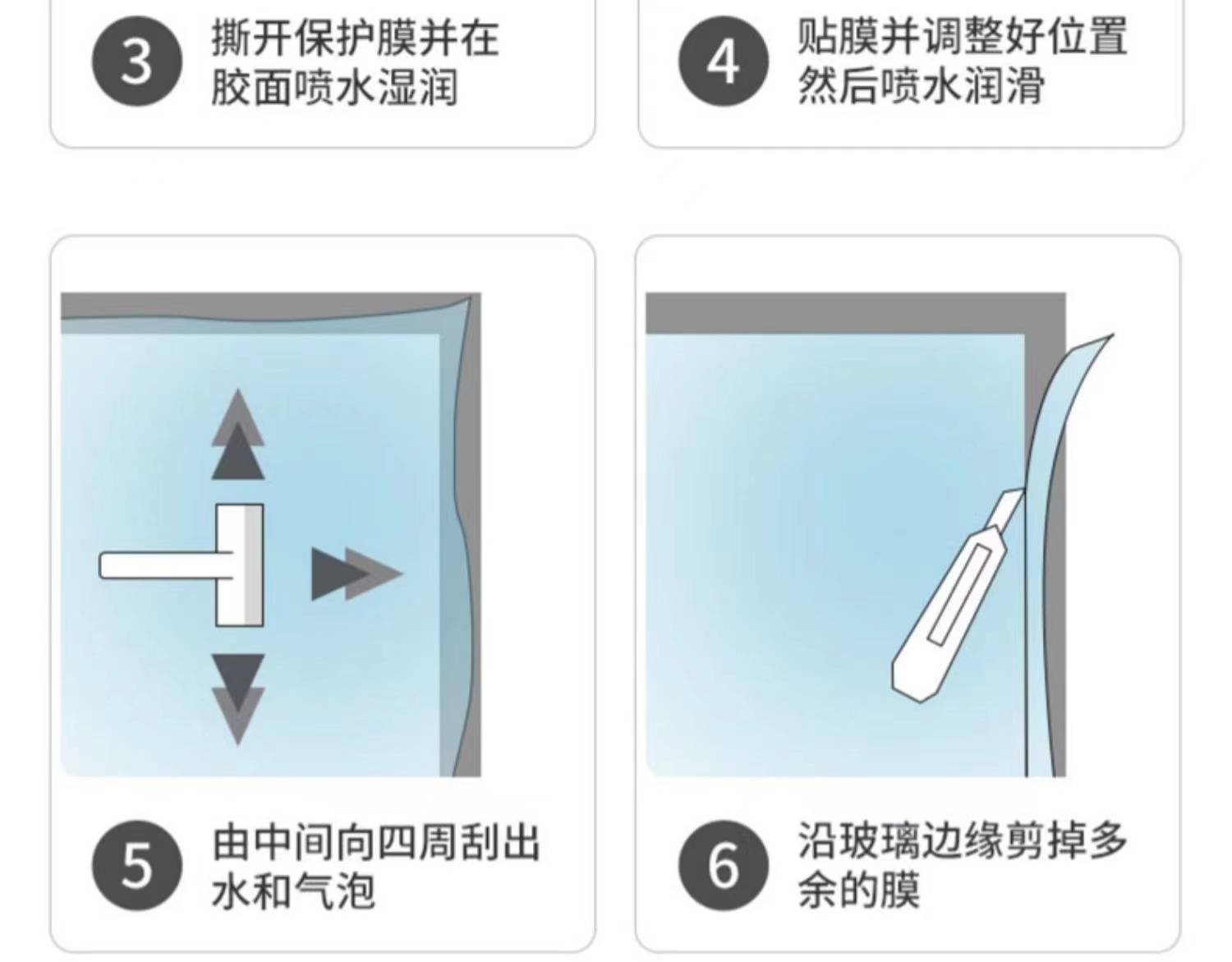 3 撕开保护膜并在胶面喷水湿润

4 贴膜并调整好位置然后喷水润滑

5 由中间向四周刮出水和气泡

6 沿玻璃边缘剪掉多余的膜