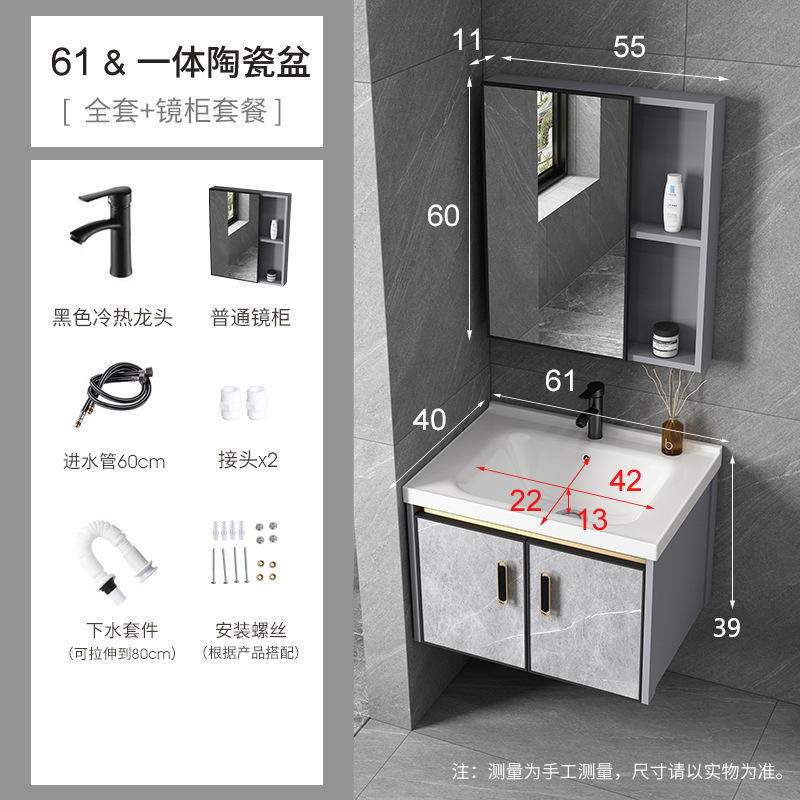 61 & 一体陶瓷盆

[ 全套+镜柜套餐 ]

黑色冷热龙头

普通镜柜

进水管60cm

接头x2

下水套件
(可拉伸到80cm)

安装螺丝
(根据产品搭配)

11

55

60

61

40

42

22

13

39

注：测量为手工测量，尺寸请以实物为准。