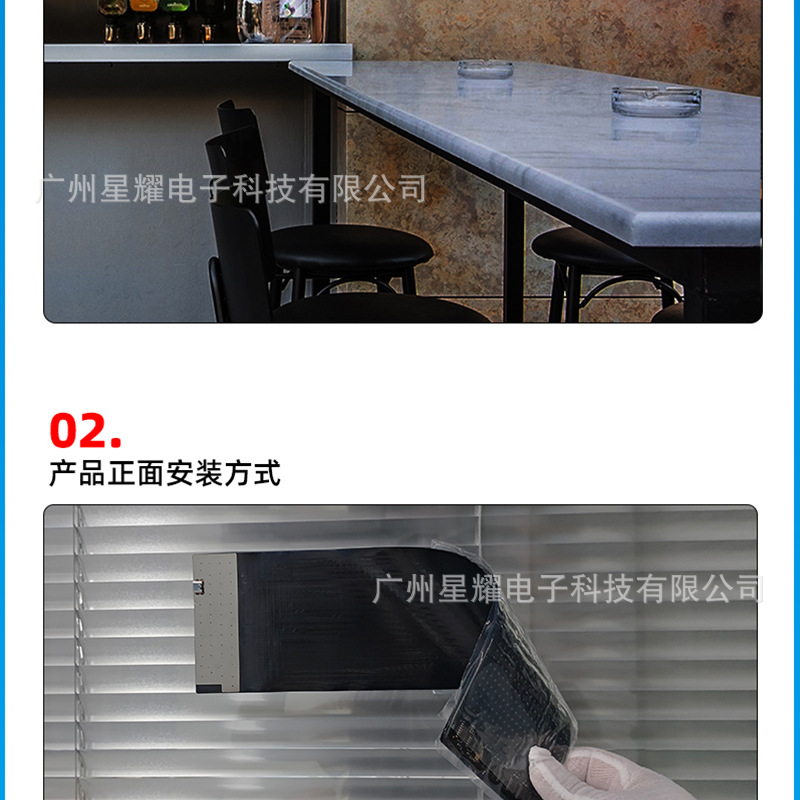 广州星耀电子科技有限公司

02.

产品正面安装方式

广州星耀电子科技有限公司