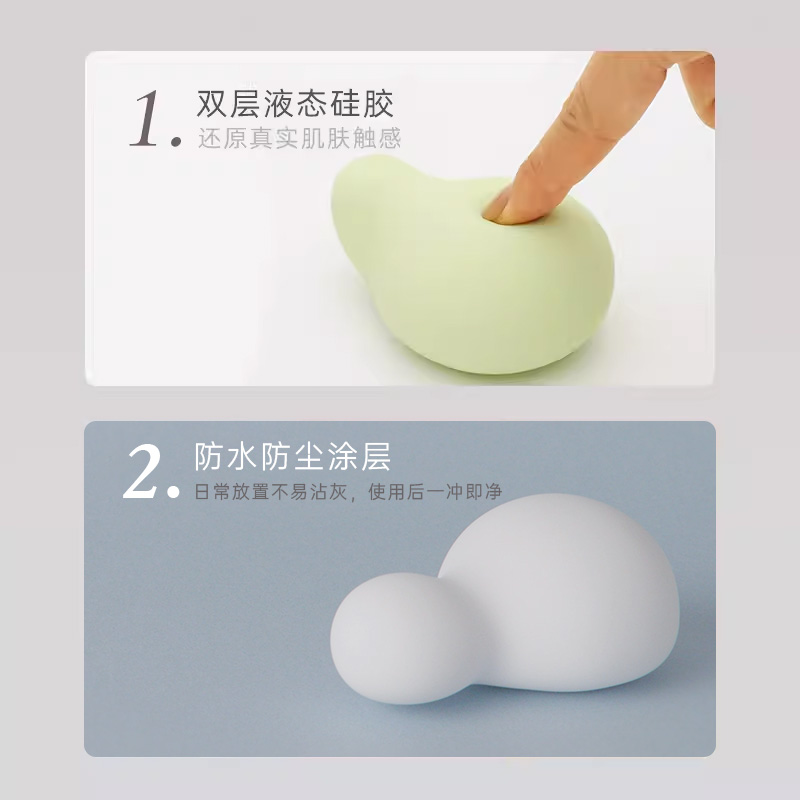 1. 双层液态硅胶
还原真实肌肤触感

2. 防水防尘涂层
日常放置不易沾灰，使用后一冲即净