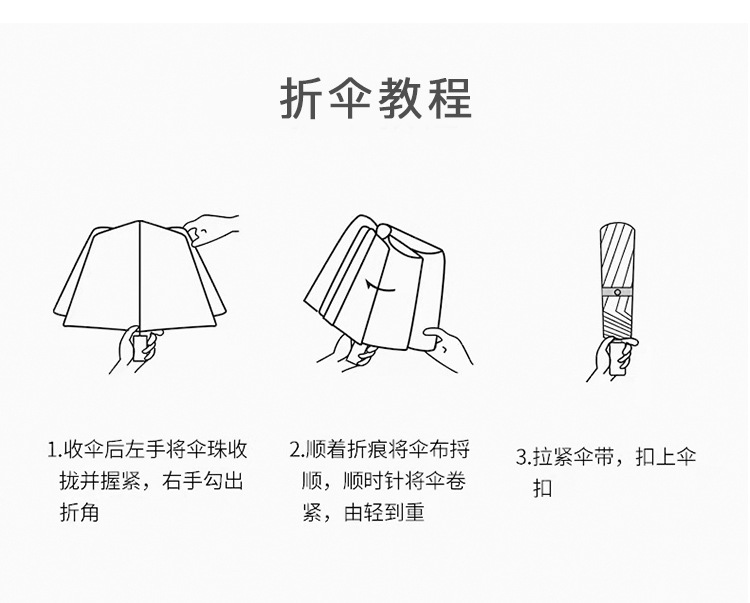 折伞教程

1.收伞后左手将伞珠收拢并握紧，右手勾出折角

2.顺着折痕将伞布捋顺，顺时针将伞卷紧，由轻到重

3.拉紧伞带，扣上伞扣