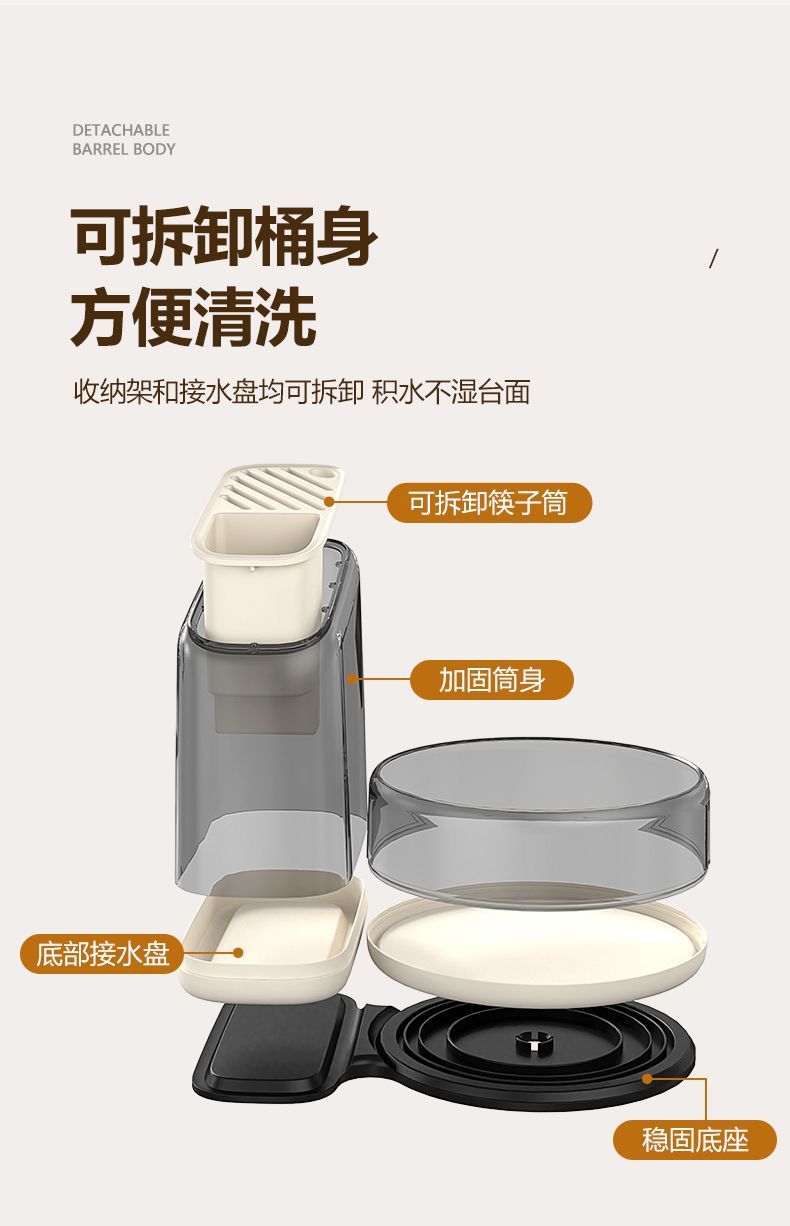 DETACHABLE
BARREL BODY

可拆卸桶身
方便清洗

/

收纳架和接水盘均可拆卸 积水不湿台面

可拆卸筷子筒

加固筒身

底部接水盘

稳固底座