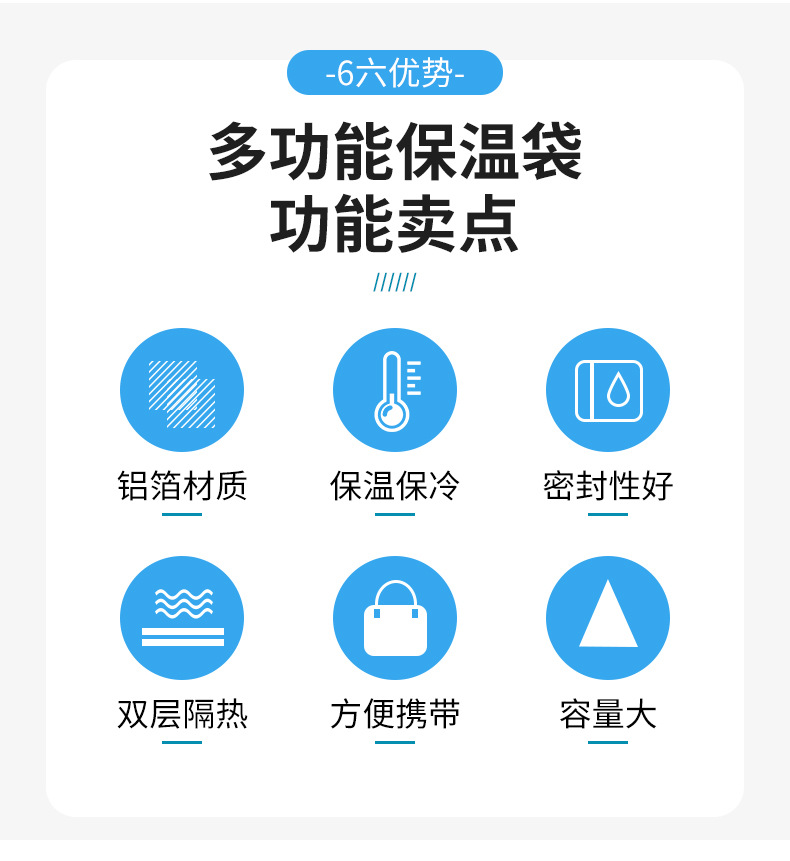 -6六优势-

多功能保温袋
功能卖点

//////

铝箔材质

保温保冷

密封性好

双层隔热

方便携带

容量大