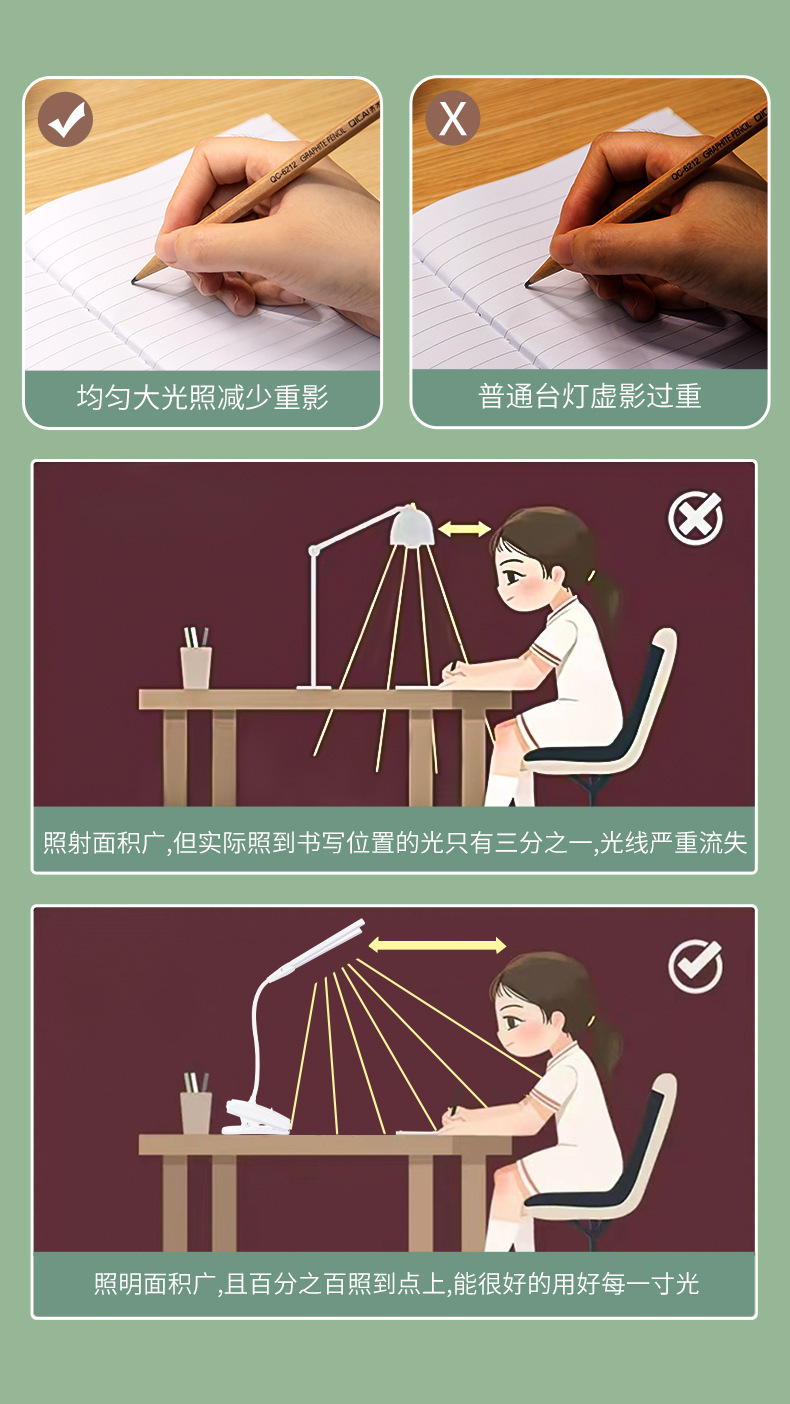 QC-6212 GRAPHITE PENCIL QICAI

均匀大光照减少重影

X

QC-6212 GRAPHITE PENCIL QICAI

普通台灯虚影过重

照射面积广,但实际照到书写位置的光只有三分之一,光线严重流失

照明面积广,且百分之百照到点上,能很好的用好每一寸光