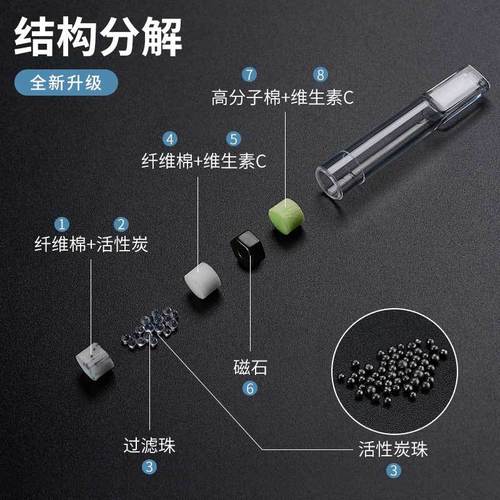 结构分解

全新升级

7 8
高分子棉+维生素C

4 5
纤维棉+维生素C

1 2
纤维棉+活性炭

磁石
6

过滤珠
3

活性炭珠
3