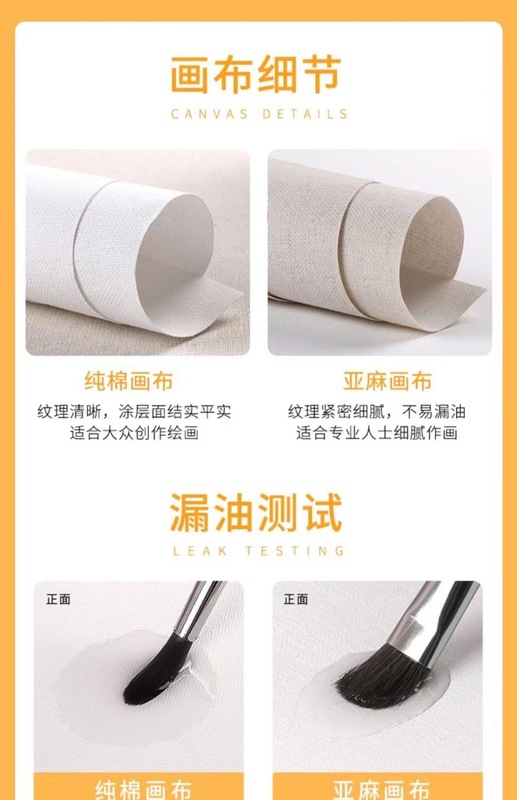 画布细节
CANVAS DETAILS

纯棉画布
纹理清晰，涂层面结实平实
适合大众创作绘画

亚麻画布
纹理紧密细腻，不易漏油
适合专业人士细腻作画

漏油测试
LEAK TESTING

正面

正面

纯棉画布

亚麻画布