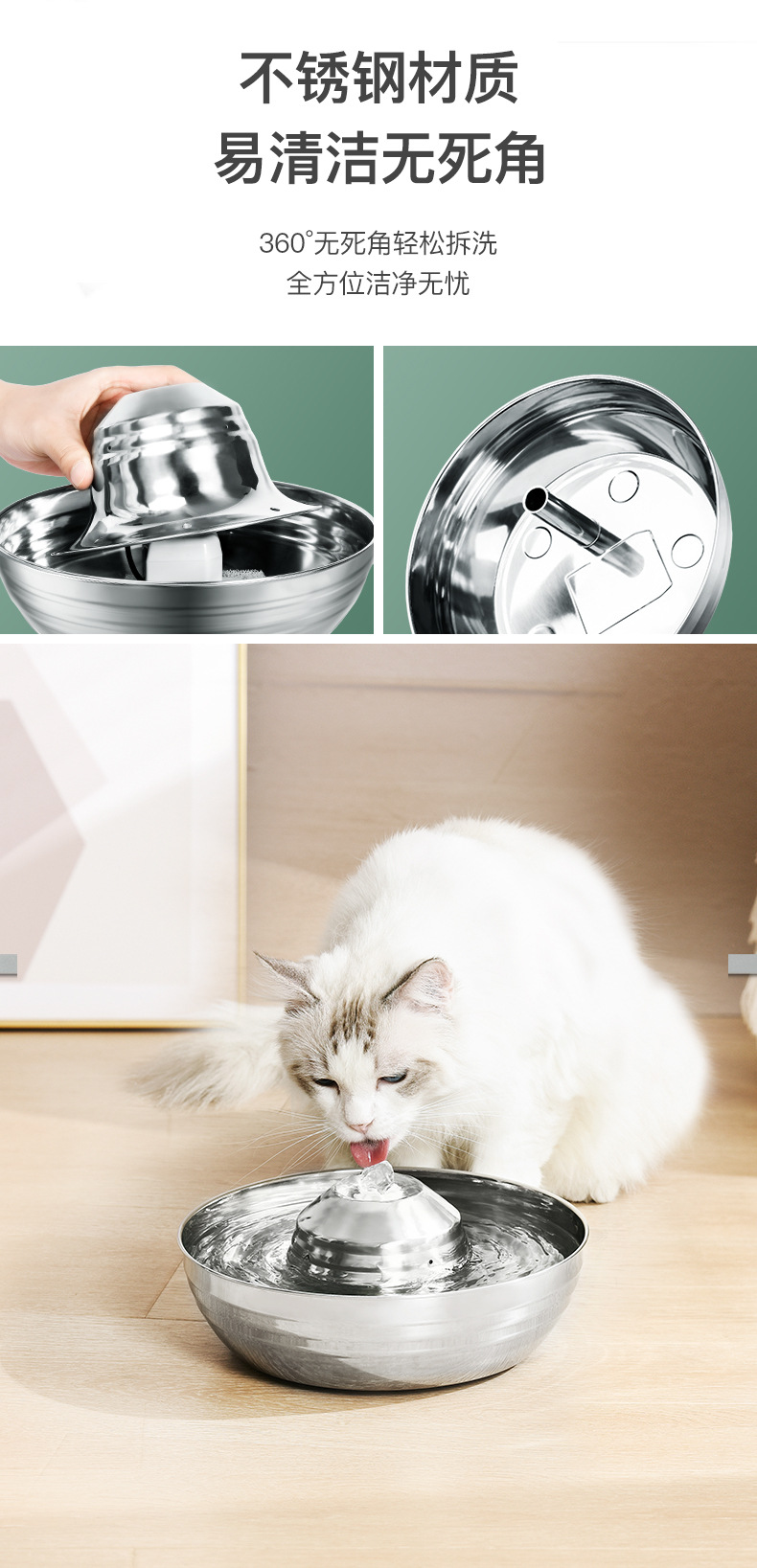 不锈钢材质
易清洁无死角

360°无死角轻松拆洗
全方位洁净无忧