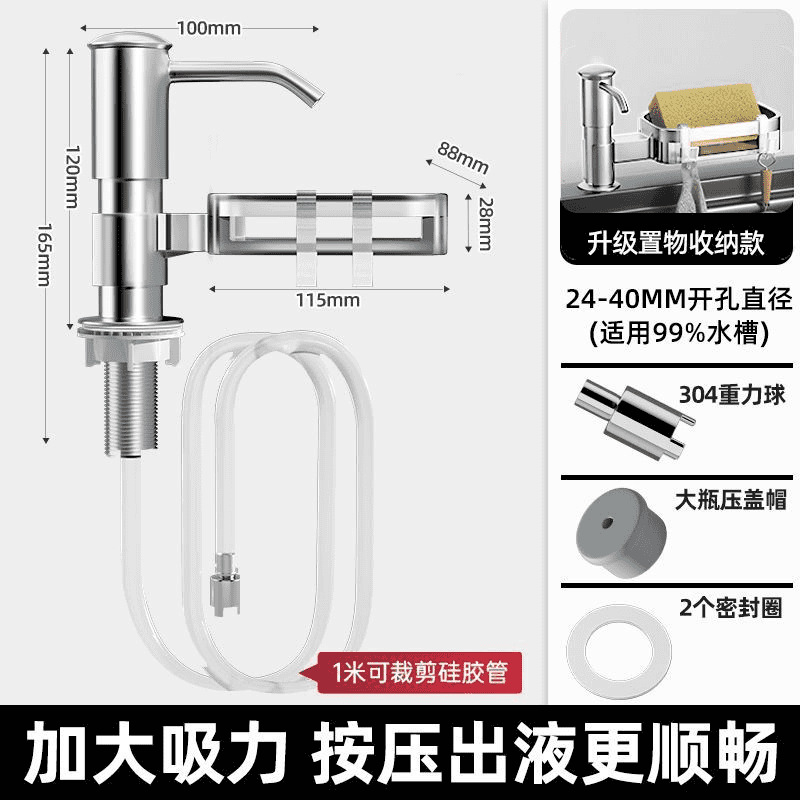 100mm

120mm

165mm

88mm

28mm

115mm

1米可裁剪硅胶管

升级置物收纳款

24-40MM开孔直径
(适用99%水槽)

304重力球

大瓶压盖帽

2个密封圈

加大吸力 按压出液更顺畅