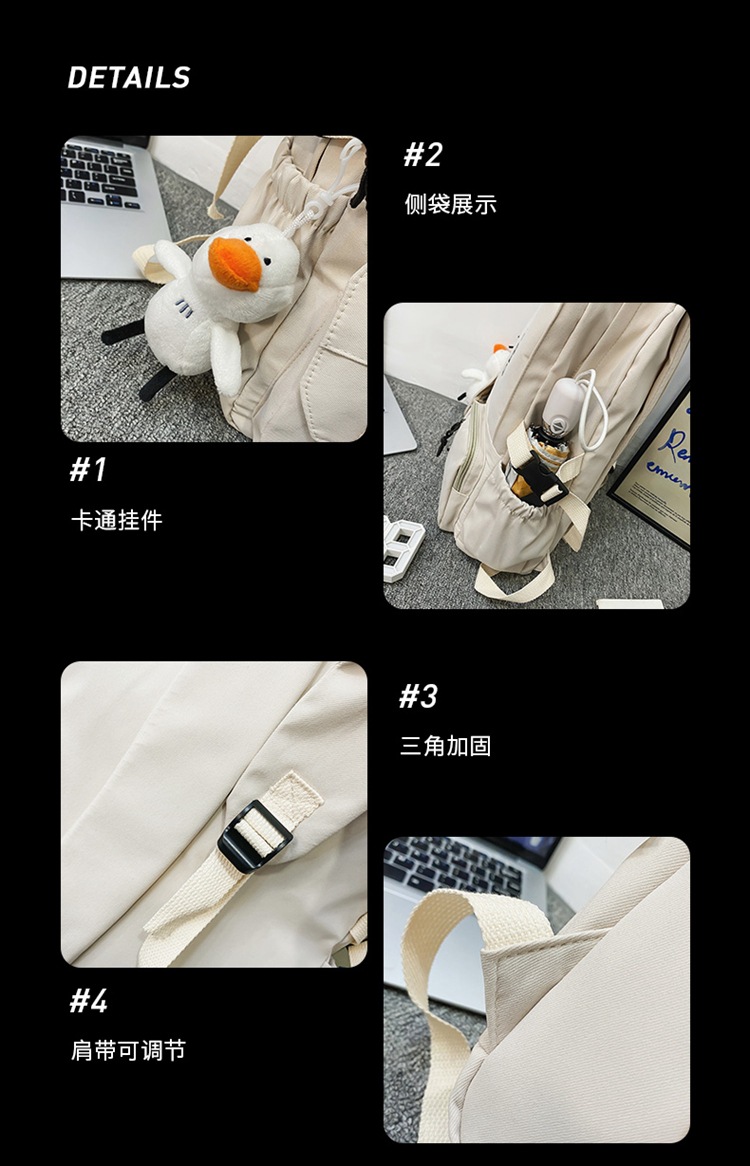 DETAILS

#2

侧袋展示

#1

卡通挂件

#3

三角加固

#4

肩带可调节