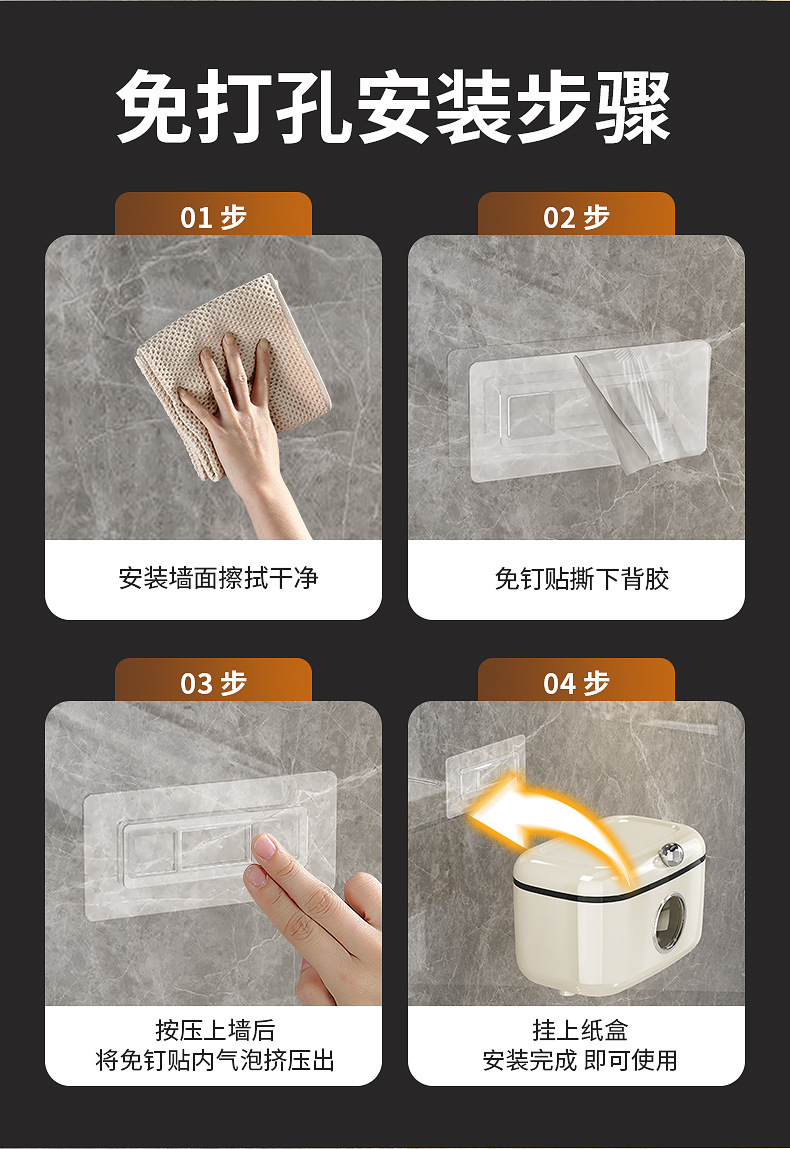 免打孔安装步骤

01 步

安装墙面擦拭干净

02 步

免钉贴撕下背胶

03 步

按压上墙后
将免钉贴内气泡挤压出

04 步

挂上纸盒
安装完成 即可使用