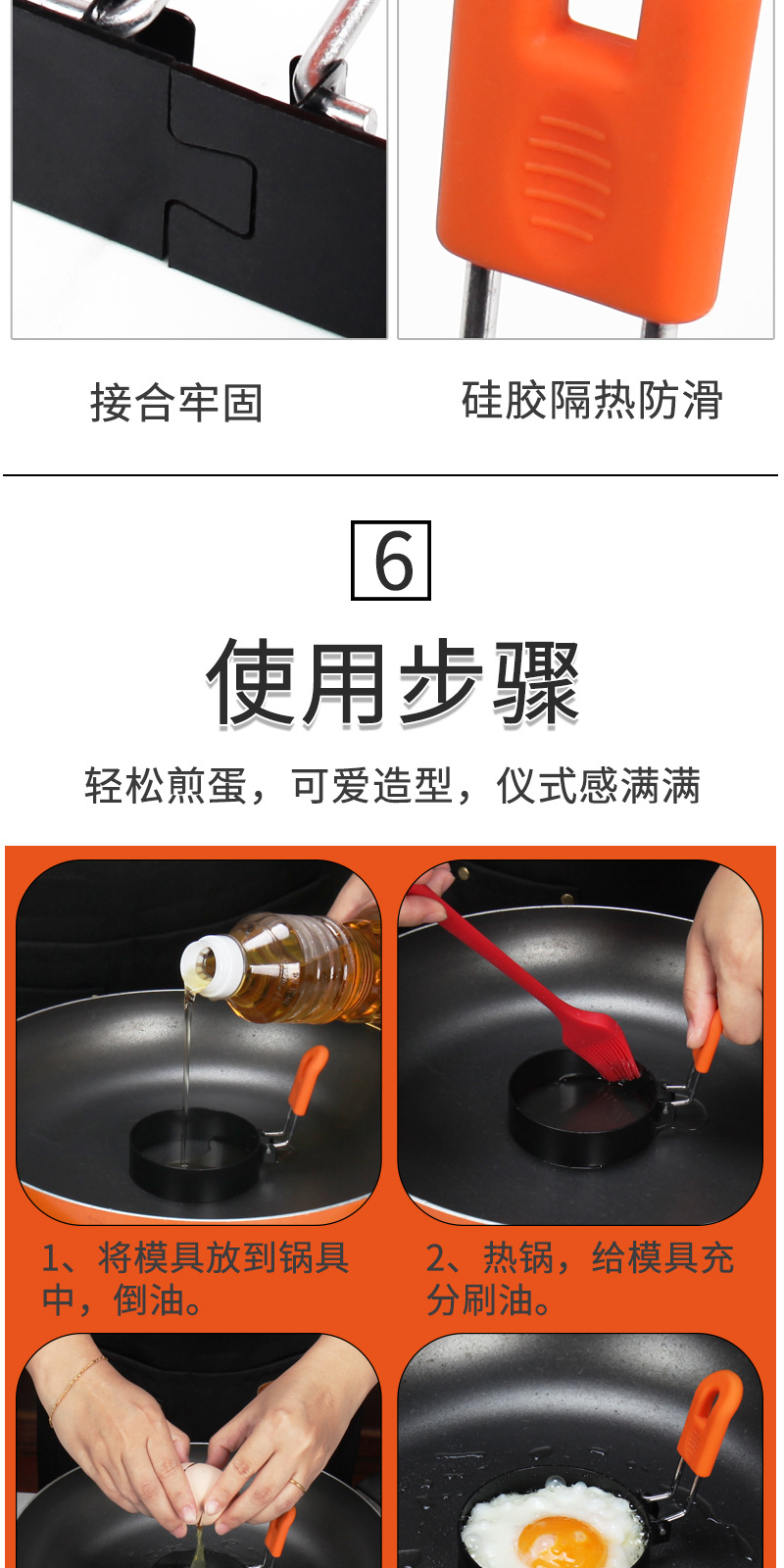 接合牢固

硅胶隔热防滑

6

使用步骤

轻松煎蛋，可爱造型，仪式感满满

1、将模具放到锅具中，倒油。

2、热锅，给模具充分刷油。