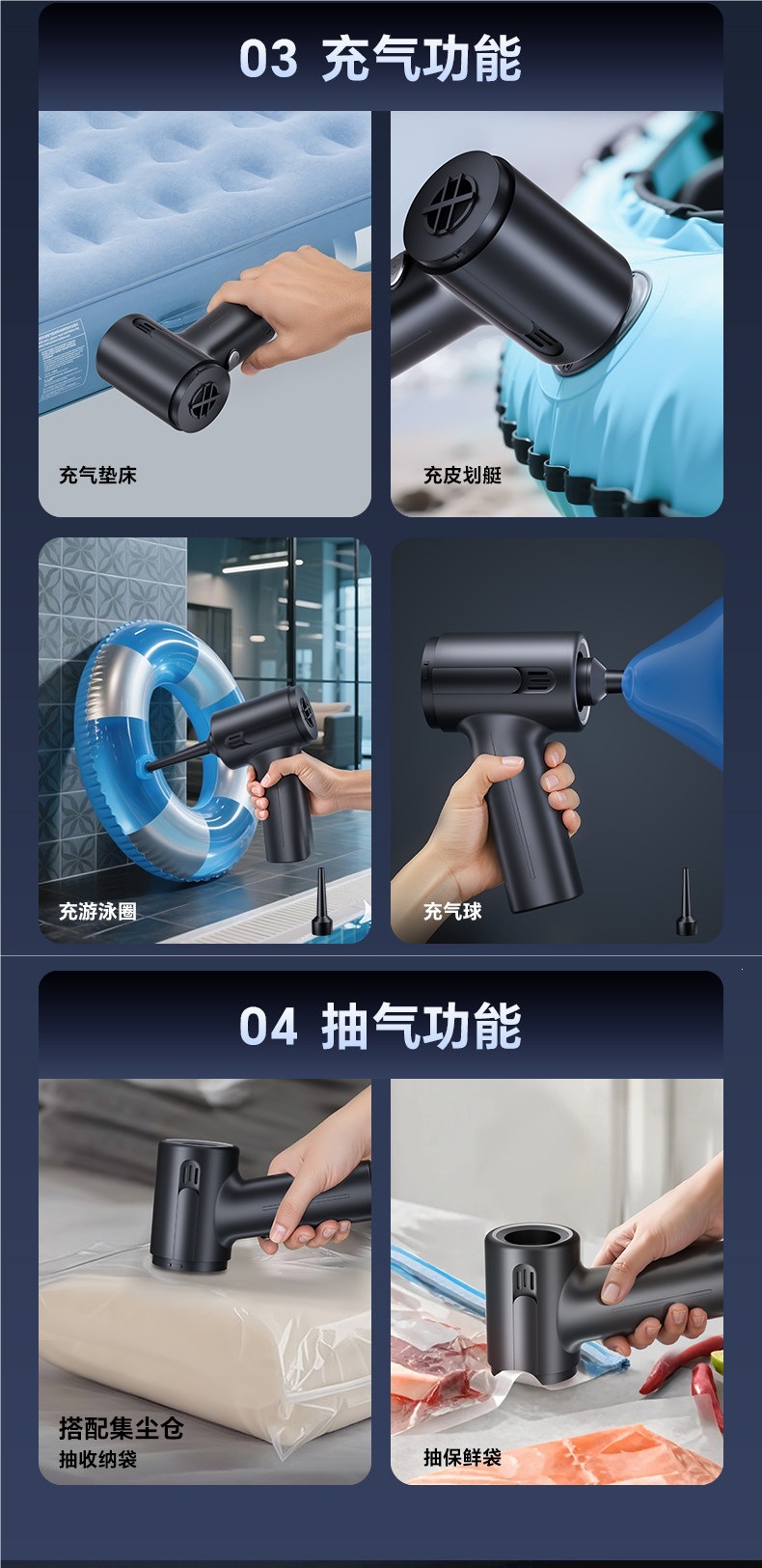 03 充气功能

充气垫床

充皮划艇

充游泳圈

充气球

04 抽气功能

搭配集尘仓
抽收纳袋

抽保鲜袋