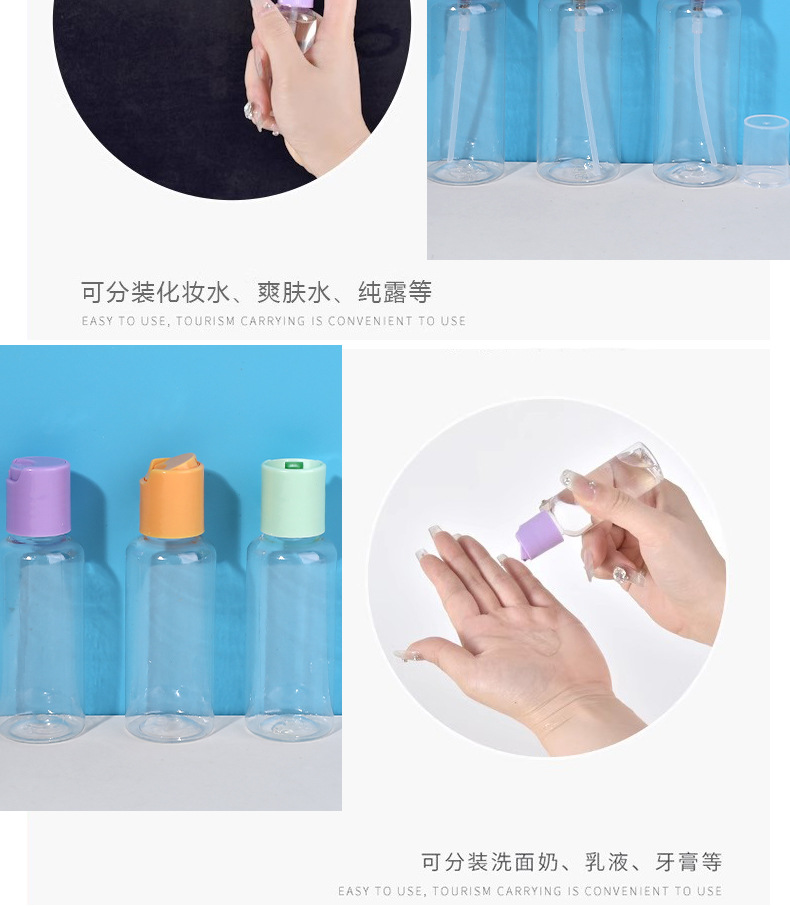 可分装化妆水、爽肤水、纯露等
EASY TO USE, TOURISM CARRYING IS CONVENIENT TO USE

可分装洗面奶、乳液、牙膏等
EASY TO USE, TOURISM CARRYING IS CONVENIENT TO USE