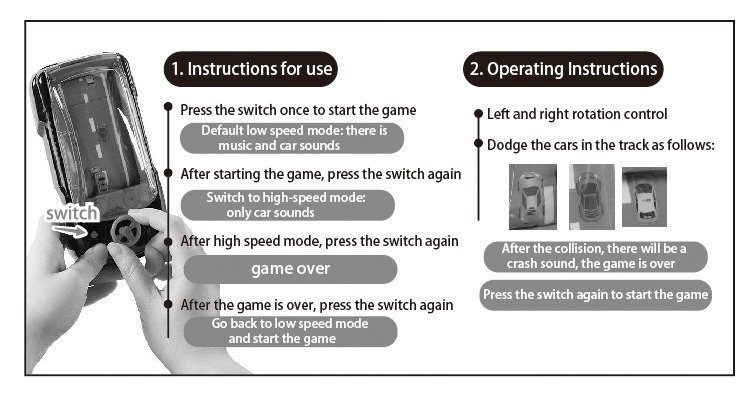 switch

1. Instructions for use

Press the switch once to start the game

Default low speed mode: there is music and car sounds

After starting the game, press the switch again

Switch to high-speed mode: only car sounds

After high speed mode, press the switch again

game over

After the game is over, press the switch again

Go back to low speed mode and start the game

2. Operating Instructions

Left and right rotation control

Dodge the cars in the track as follows:

After the collision, there will be a crash sound, the game is over

Press the switch again to start the game