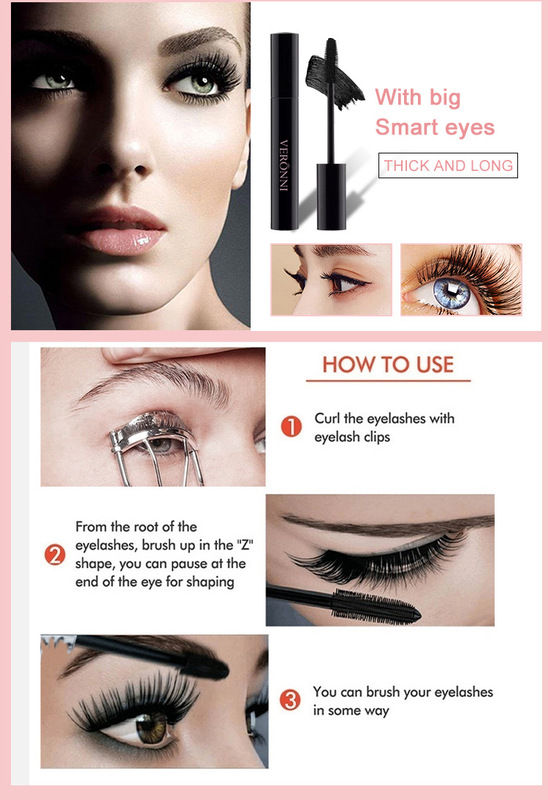 VERONNI

With big
Smart eyes

THICK AND LONG

HOW TO USE

1 Curl the eyelashes with eyelash clips

2 From the root of the eyelashes, brush up in the "Z" shape, you can pause at the end of the eye for shaping

3 You can brush your eyelashes in some way