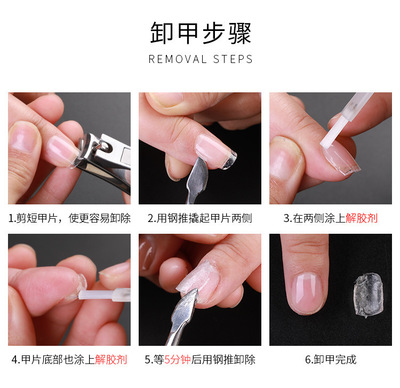 卸甲步骤

REMOVAL STEPS

1.剪短甲片，使更容易卸除

2.用钢推撬起甲片两侧

3.在两侧涂上解胶剂

4.甲片底部也涂上解胶剂

5.等5分钟后用钢推卸除

6.卸甲完成