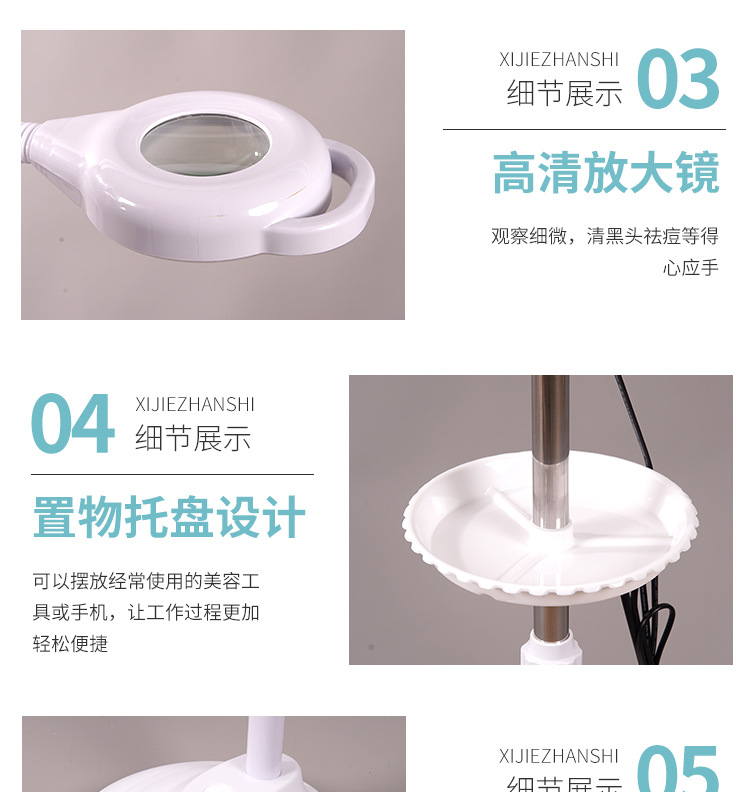 XIJIEZHANSHI
细节展示 03

高清放大镜

观察细微，清黑头祛痘等得心应手

04 XIJIEZHANSHI
细节展示

置物托盘设计

可以摆放经常使用的美容工具或手机，让工作过程更加轻松便捷

XIJIEZHANSHI
细节展示 05