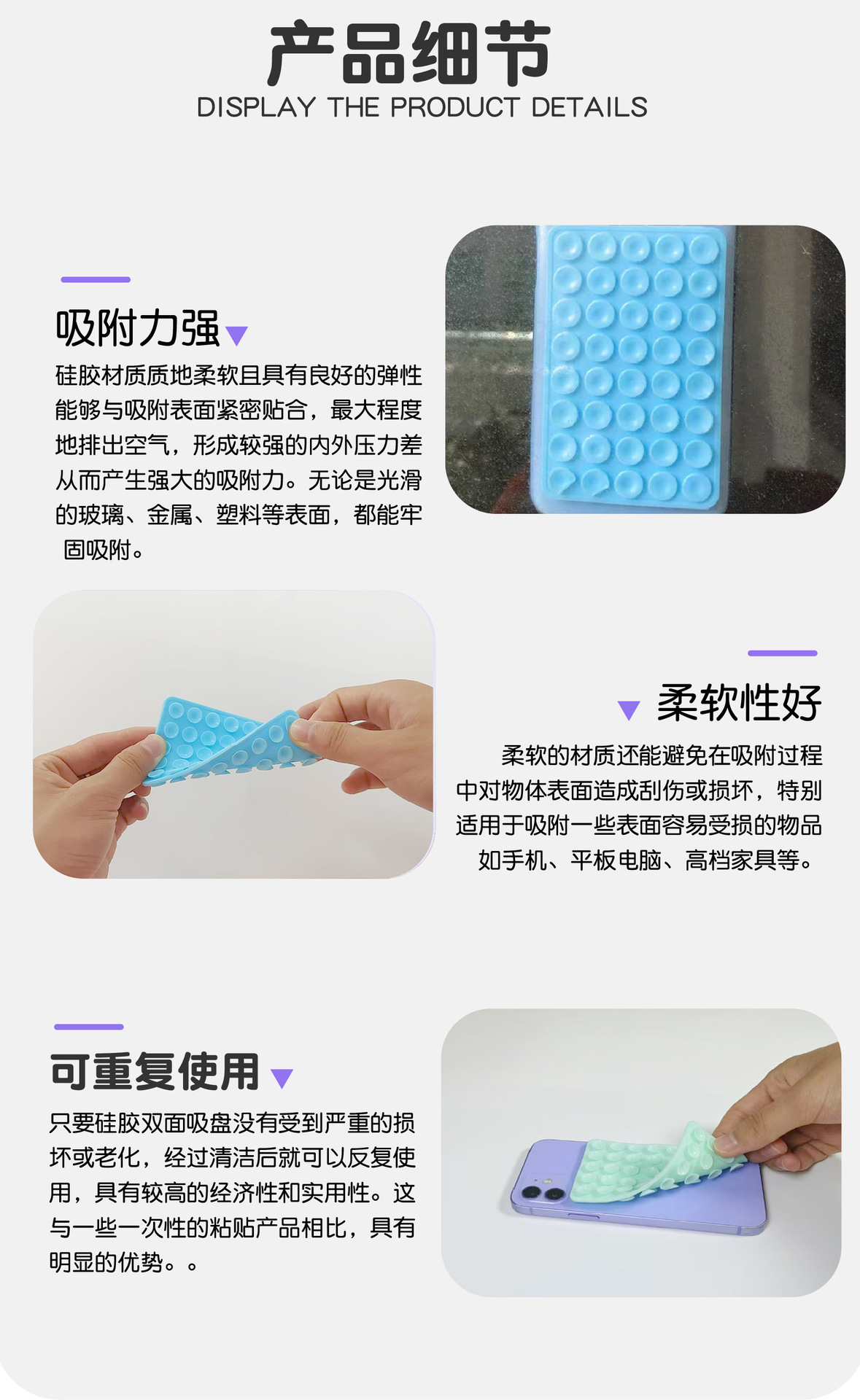 产品细节
DISPLAY THE PRODUCT DETAILS

吸附力强

硅胶材质质地柔软且具有良好的弹性能够与吸附表面紧密贴合，最大程度地排出空气，形成较强的内外压力差从而产生强大的吸附力。无论是光滑的玻璃、金属、塑料等表面，都能牢固吸附。

柔软性好

柔软的材质还能避免在吸附过程中对物体表面造成刮伤或损坏，特别适用于吸附一些表面容易受损的物品如手机、平板电脑、高档家具等。

可重复使用

只要硅胶双面吸盘没有受到严重的损坏或老化，经过清洁后就可以反复使用，具有较高的经济性和实用性。这与一些一次性的粘贴产品相比，具有明显的优势。。