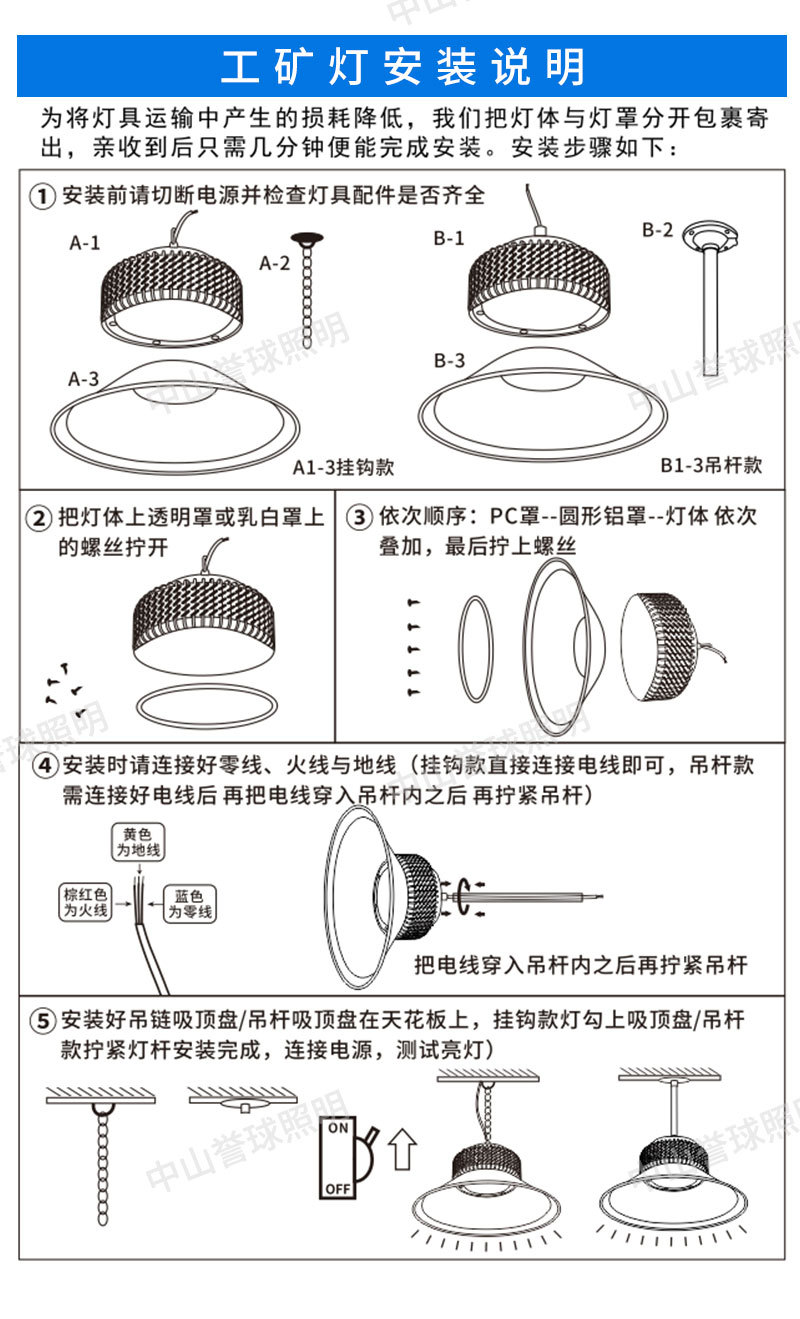 工矿灯安装说明

为将灯具运输中产生的损耗降低，我们把灯体与灯罩分开包裹寄出，亲收到后只需几分钟便能完成安装。安装步骤如下：

① 安装前请切断电源并检查灯具配件是否齐全

A-1
A-2
A-3
A1-3挂钩款

B-1
B-2
B-3
B1-3吊杆款

② 把灯体上透明罩或乳白罩上的螺丝拧开

③ 依次顺序：PC罩--圆形铝罩--灯体 依次叠加，最后拧上螺丝

④ 安装时请连接好零线、火线与地线（挂钩款直接连接电线即可，吊杆款需连接好电线后 再把电线穿入吊杆内之后 再拧紧吊杆）

黄色为地线
棕红色为火线
蓝色为零线

把电线穿入吊杆内之后再拧紧吊杆

⑤ 安装好吊链吸顶盘/吊杆吸顶盘在天花板上，挂钩款灯勾上吸顶盘/吊杆款拧紧灯杆安装完成，连接电源，测试亮灯）

ON
OFF

中山誉球照明