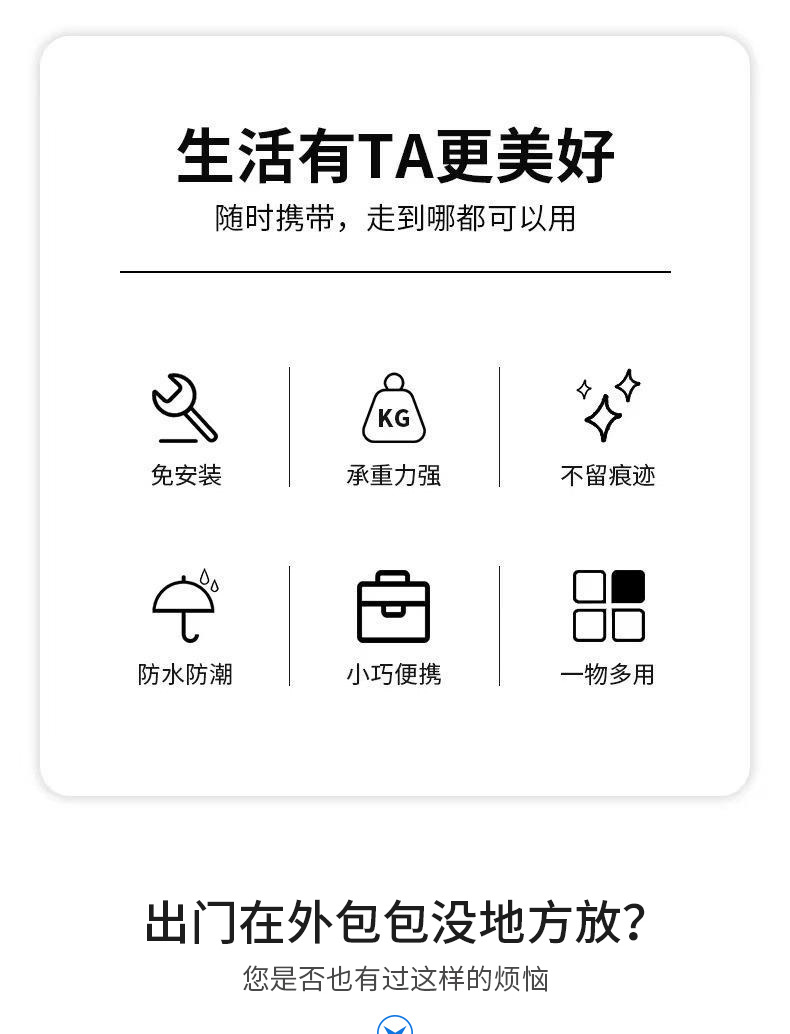 生活有TA更美好
随时携带，走到哪都可以用

KG

免安装
承重力强
不留痕迹

防水防潮
小巧便携
一物多用

出门在外包包没地方放?
您是否也有过这样的烦恼