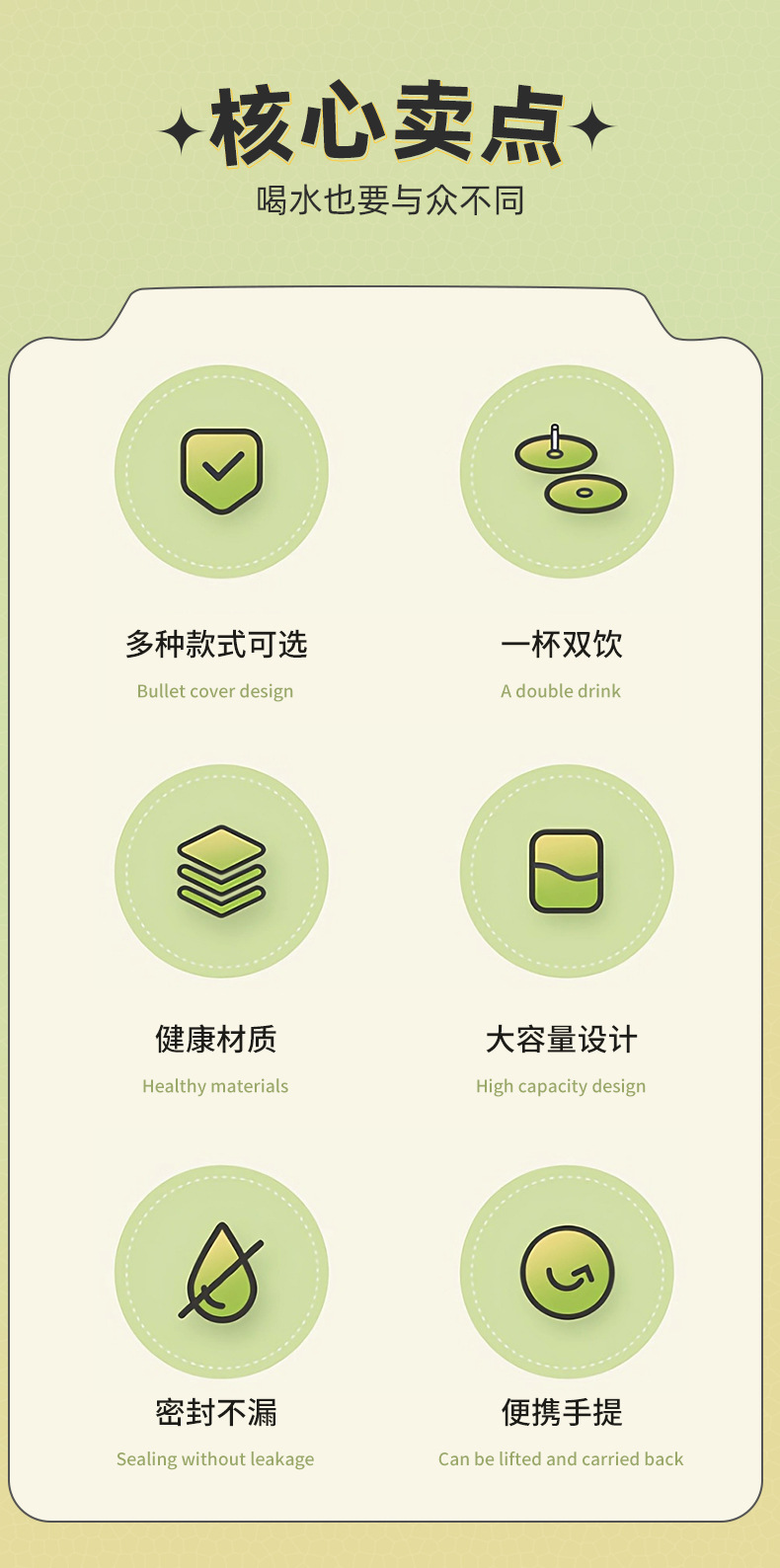 核心卖点

喝水也要与众不同

多种款式可选

Bullet cover design

一杯双饮

A double drink

健康材质

Healthy materials

大容量设计

High capacity design

密封不漏

Sealing without leakage

便携手提

Can be lifted and carried back