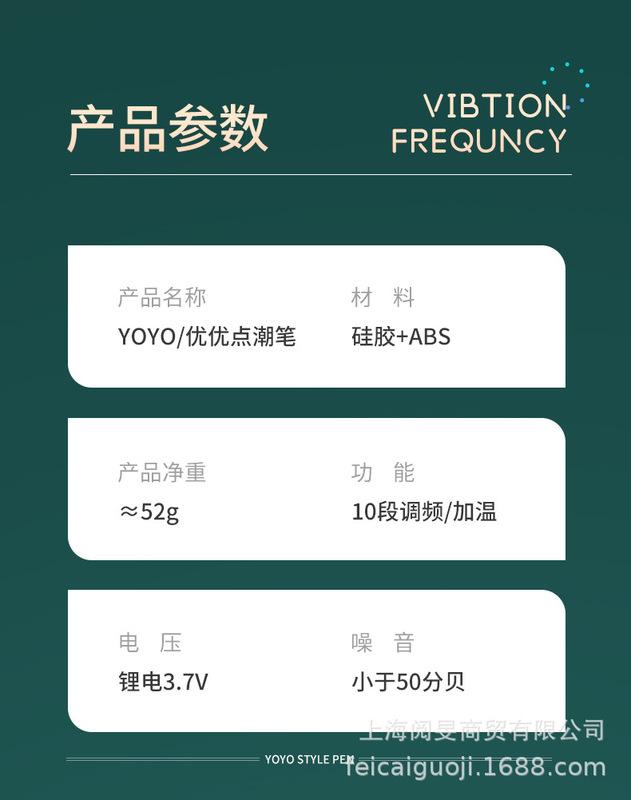 产品参数

VIBTION
FREQUNCY

产品名称
YOYO/优优点潮笔

材 料
硅胶+ABS

产品净重
≈52g

功 能
10段调频/加温

电 压
锂电3.7V

噪 音
小于50分贝

YOYO STYLE PEN

上海阅旻商贸有限公司
feicaiguoji.1688.com