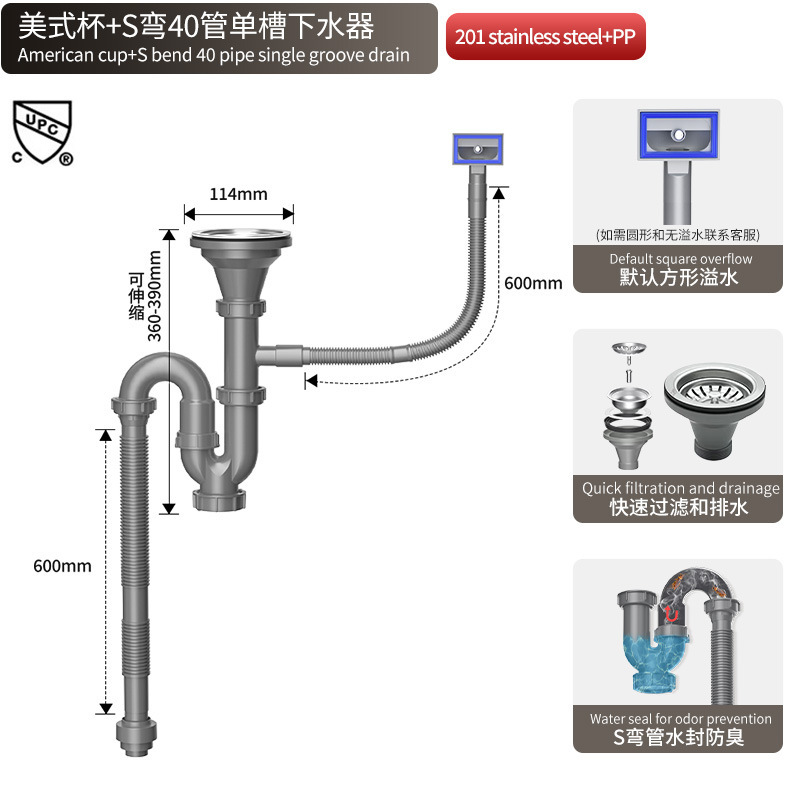 美式杯+S弯40管单槽下水器
American cup+S bend 40 pipe single groove drain

201 stainless steel+PP

UPC
C ®

114mm

可伸缩
360-390mm

600mm

600mm

(如需圆形和无溢水联系客服)
Default square overflow
默认方形溢水

Quick filtration and drainage
快速过滤和排水

Water seal for odor prevention
S弯管水封防臭