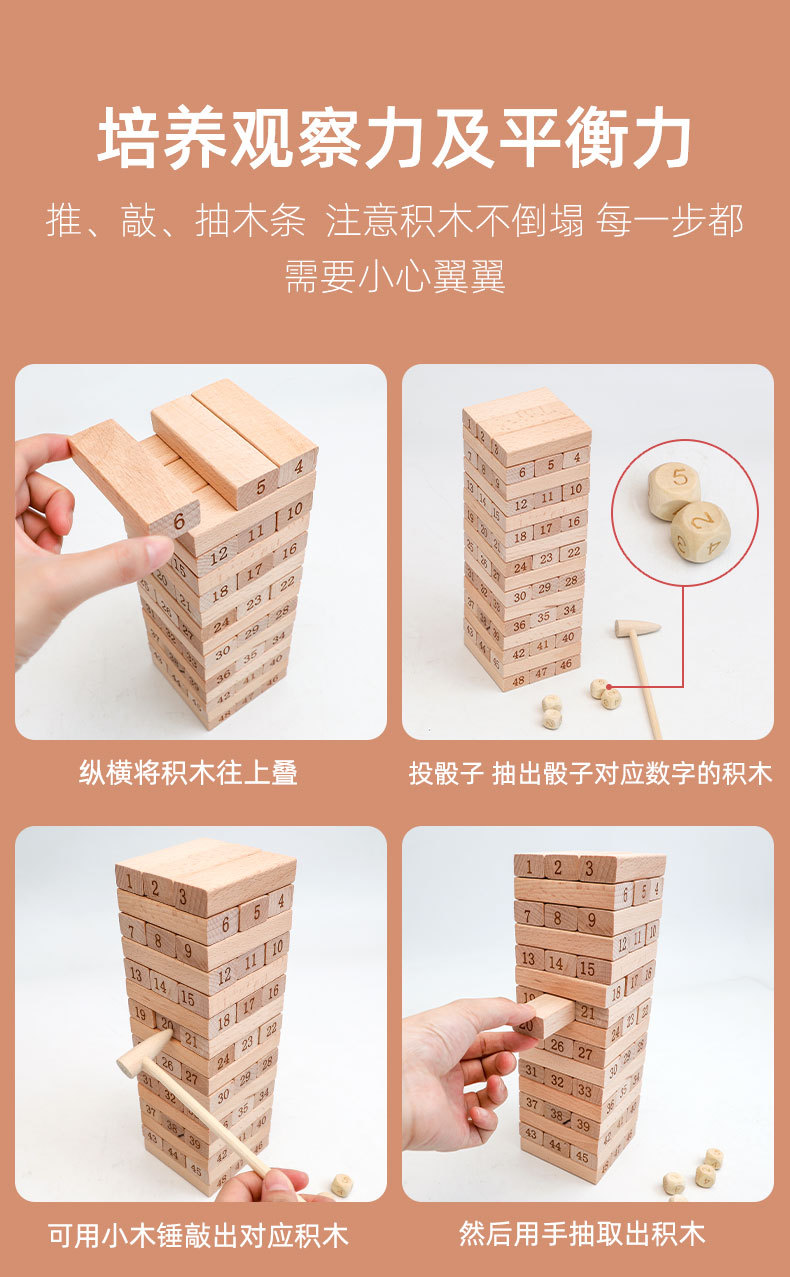 培养观察力及平衡力

推、敲、抽木条 注意积木不倒塌 每一步都需要小心翼翼

纵横将积木往上叠

投骰子 抽出骰子对应数字的积木

可用小木锤敲出对应积木

然后用手抽取出积木