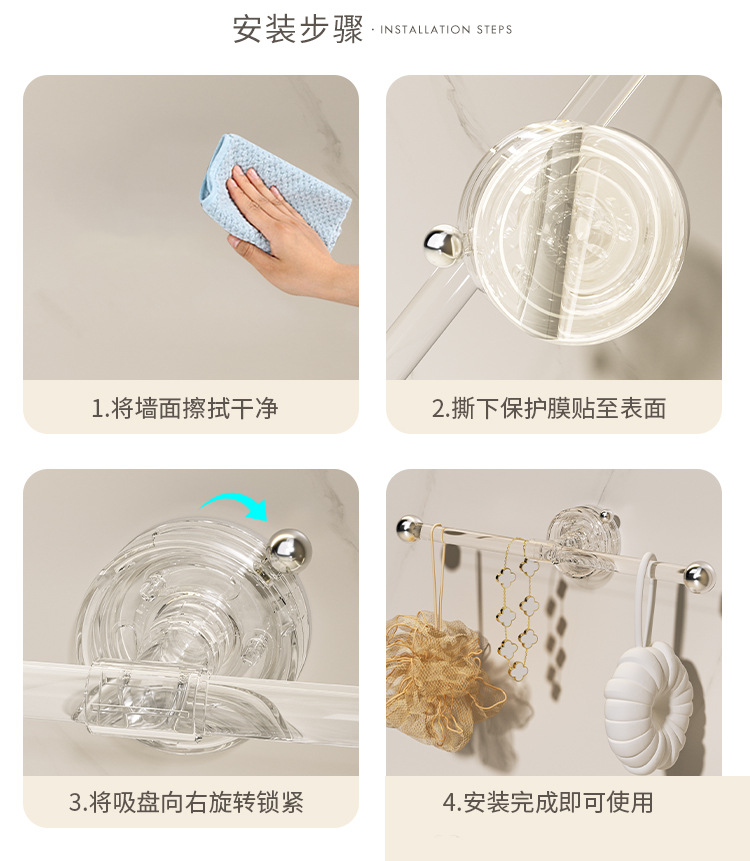 安装步骤 · INSTALLATION STEPS

1.将墙面擦拭干净

2.撕下保护膜贴至表面

3.将吸盘向右旋转锁紧

4.安装完成即可使用