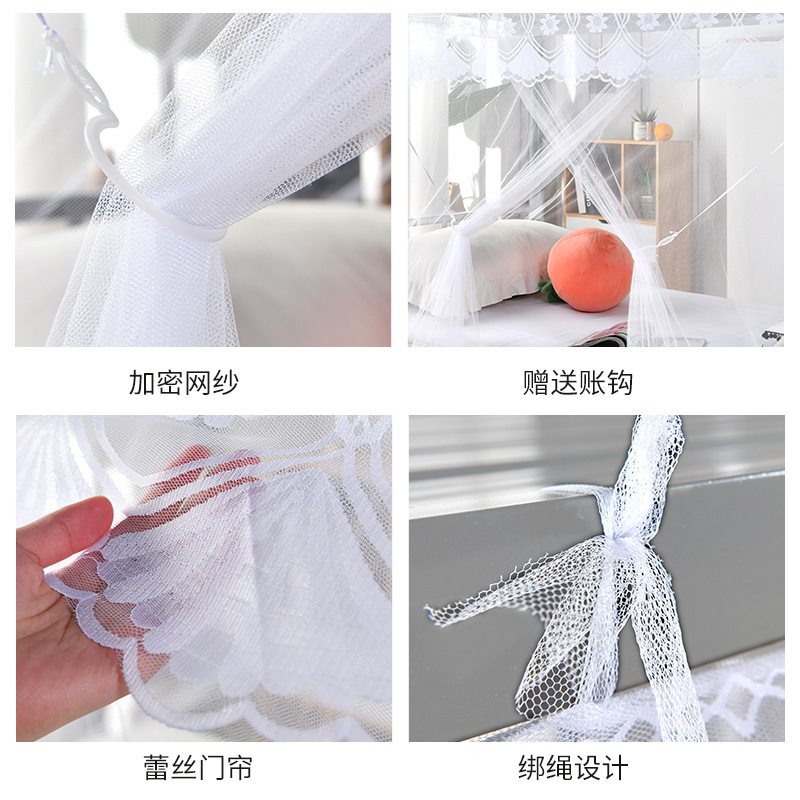 加密网纱

赠送账钩

蕾丝门帘

绑绳设计