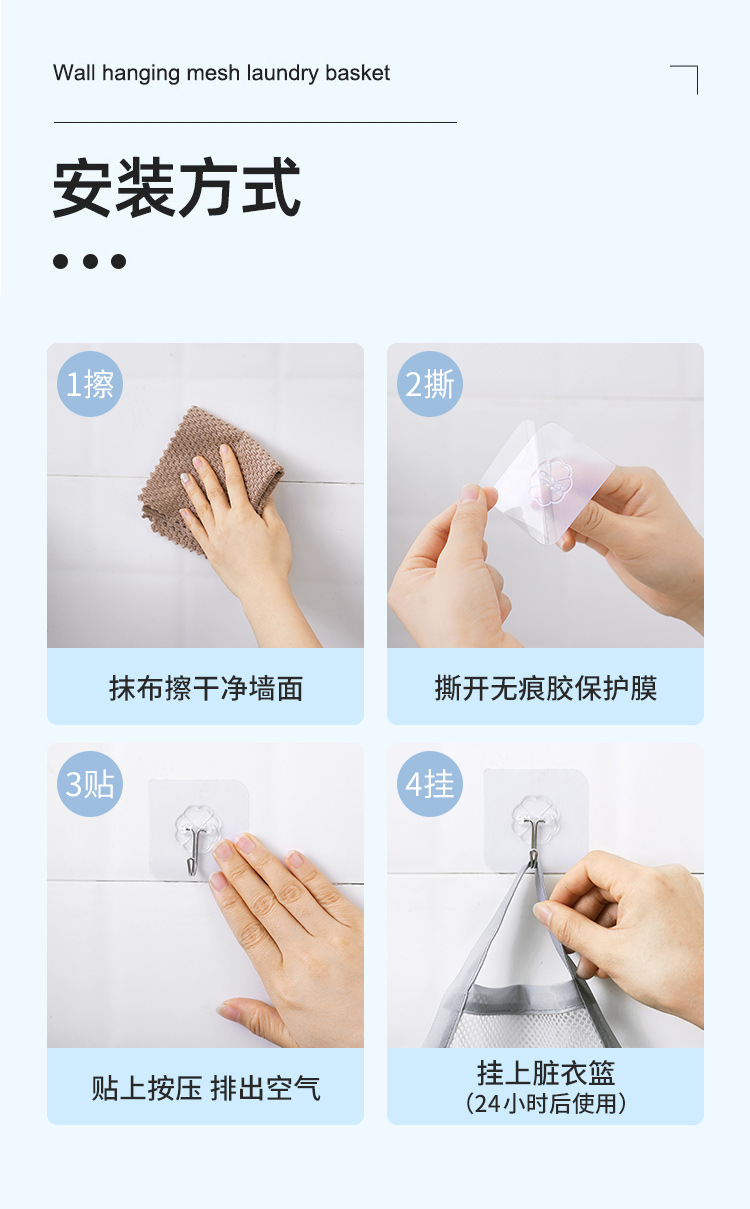 Wall hanging mesh laundry basket

安装方式

1擦

抹布擦干净墙面

2撕

撕开无痕胶保护膜

3贴

贴上按压 排出空气

4挂

挂上脏衣篮
（24小时后使用）