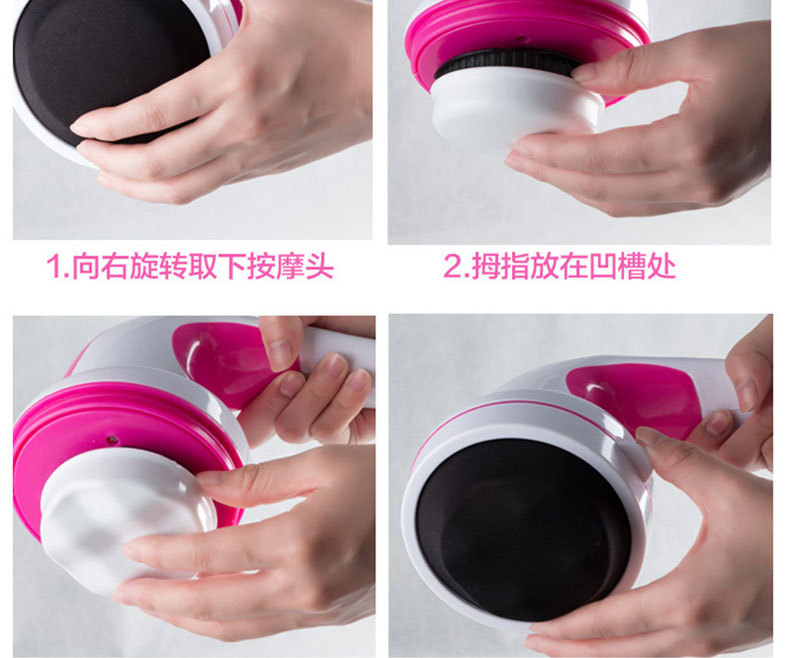 1.向右旋转取下按摩头

2.拇指放在凹槽处