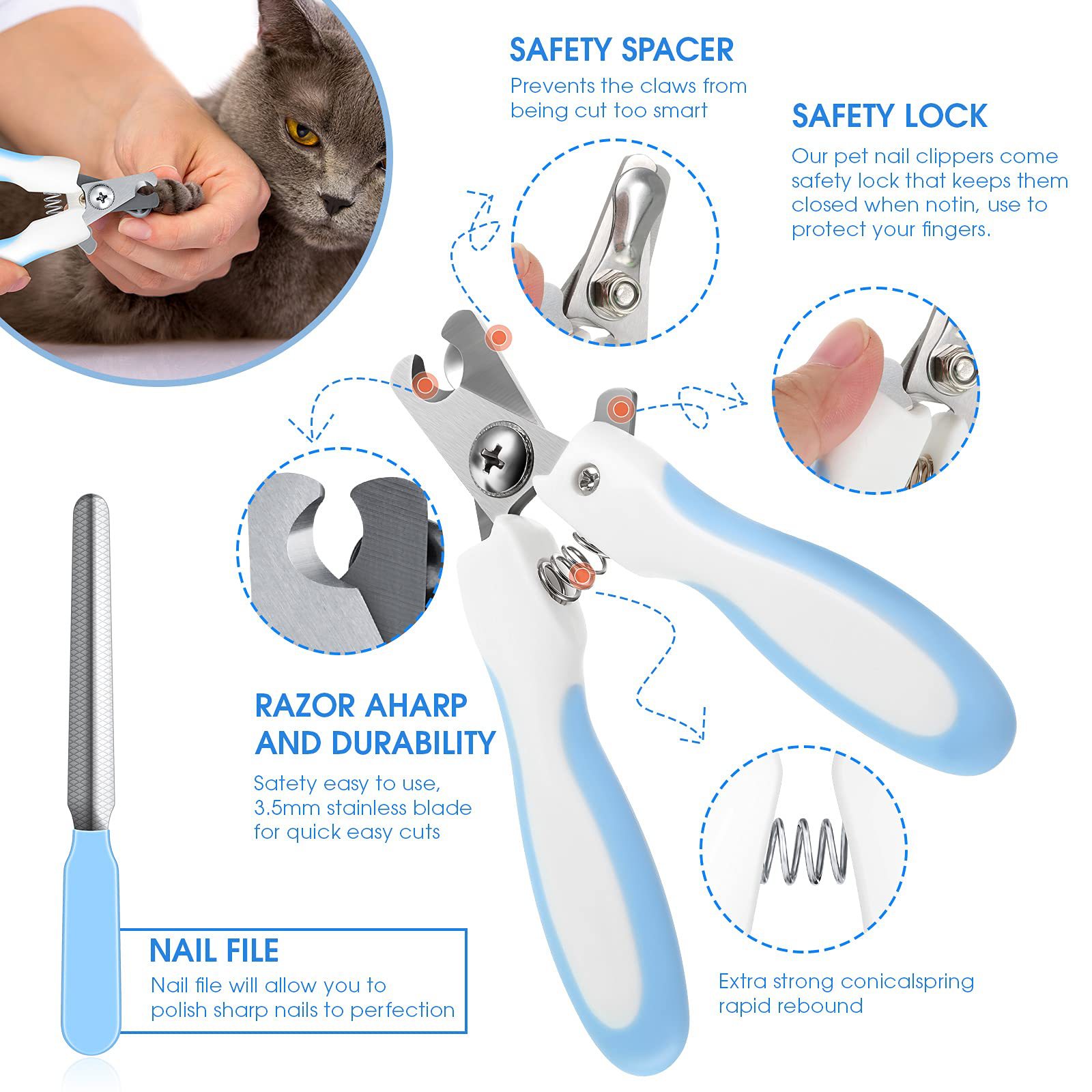 SAFETY SPACER
Prevents the claws from being cut too smart

SAFETY LOCK
Our pet nail clippers come safety lock that keeps them closed when notin, use to protect your fingers.

RAZOR AHARP AND DURABILITY
Satety easy to use, 3.5mm stainless blade for quick easy cuts

NAIL FILE
Nail file will allow you to polish sharp nails to perfection

Extra strong conicalspring rapid rebound