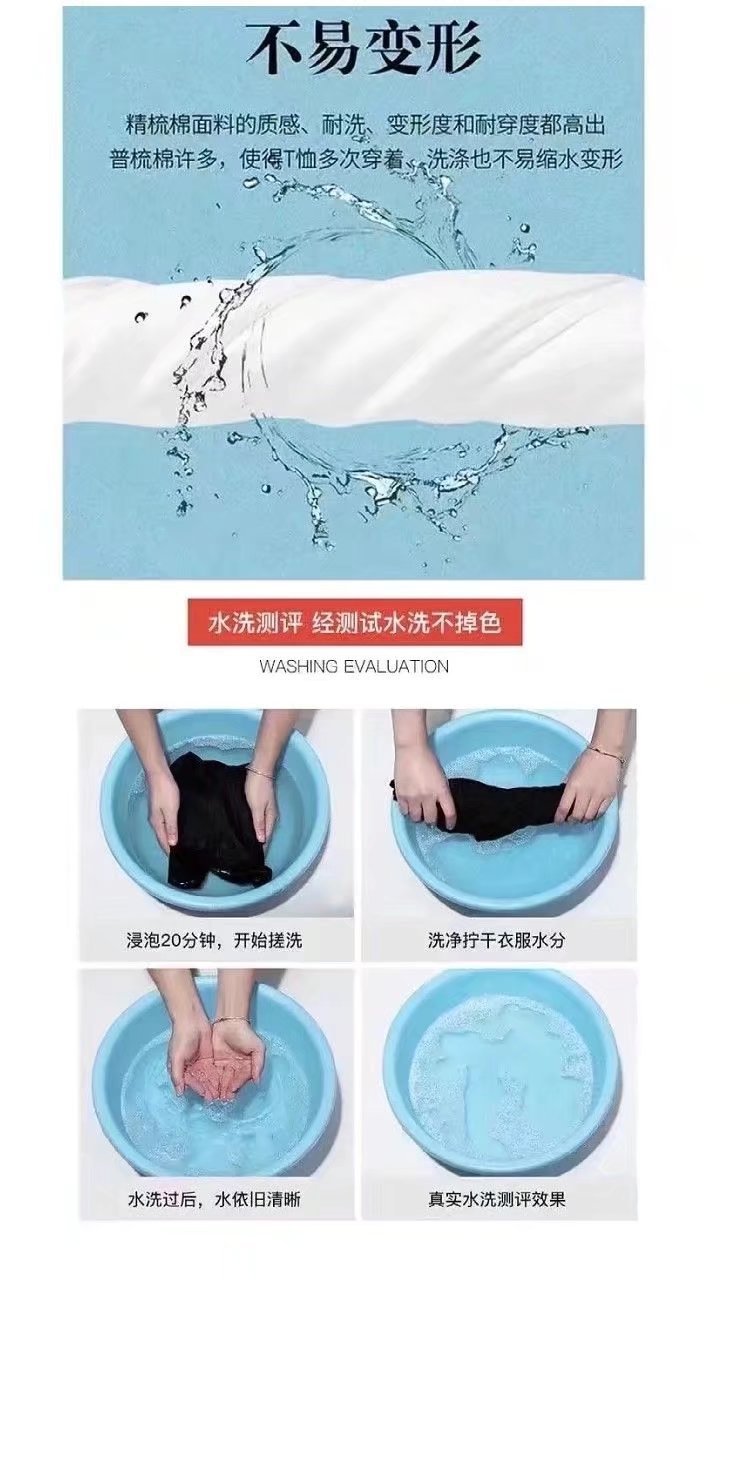 不易变形

精梳棉面料的质感、耐洗、变形度和耐穿度都高出普梳棉许多，使得T恤多次穿着、洗涤也不易缩水变形

水洗测评 经测试水洗不掉色

WASHING EVALUATION

浸泡20分钟，开始搓洗

洗净拧干衣服水分

水洗过后，水依旧清晰

真实水洗测评效果