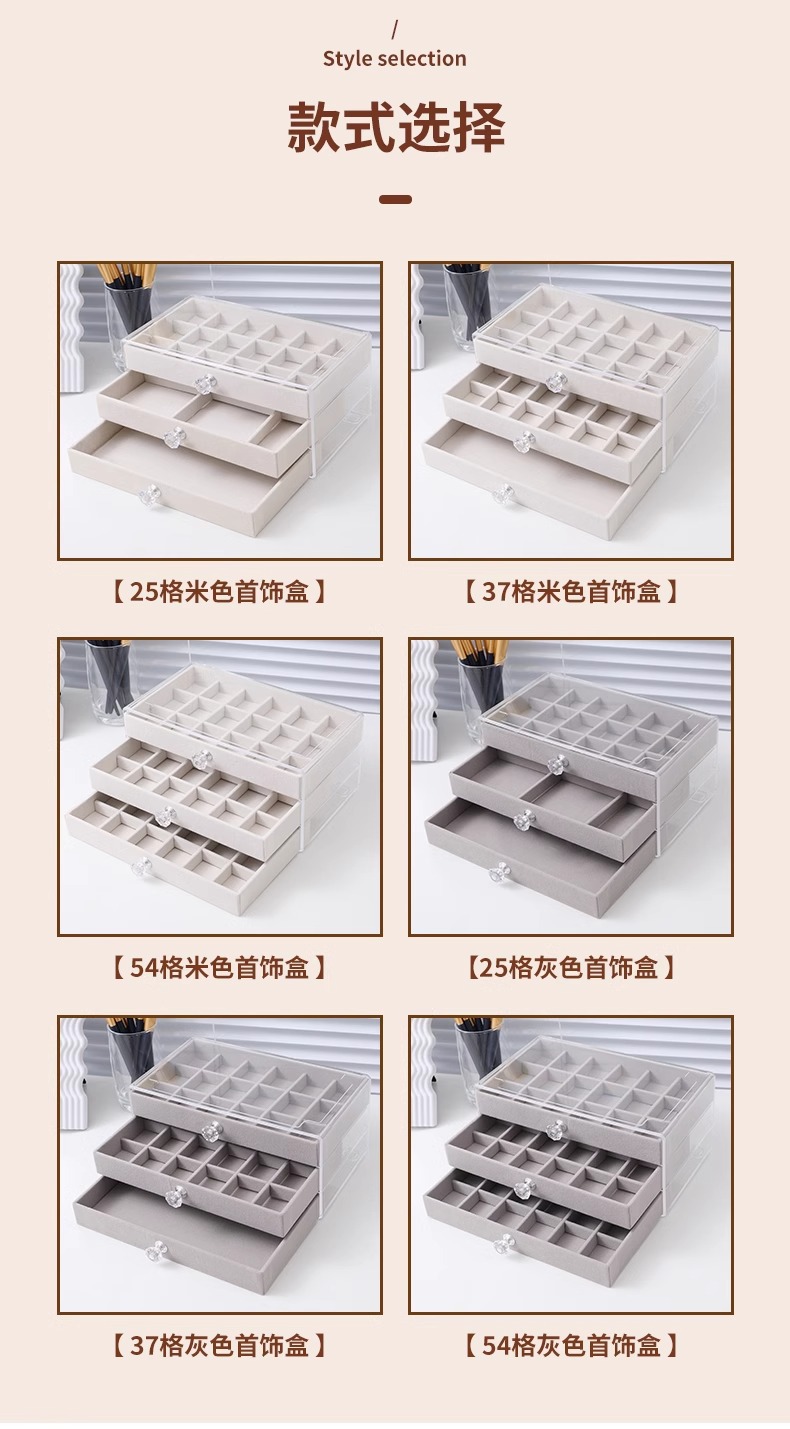 /
Style selection

款式选择

【 25格米色首饰盒 】

【 37格米色首饰盒 】

【 54格米色首饰盒 】

【25格灰色首饰盒 】

【 37格灰色首饰盒 】

【 54格灰色首饰盒 】