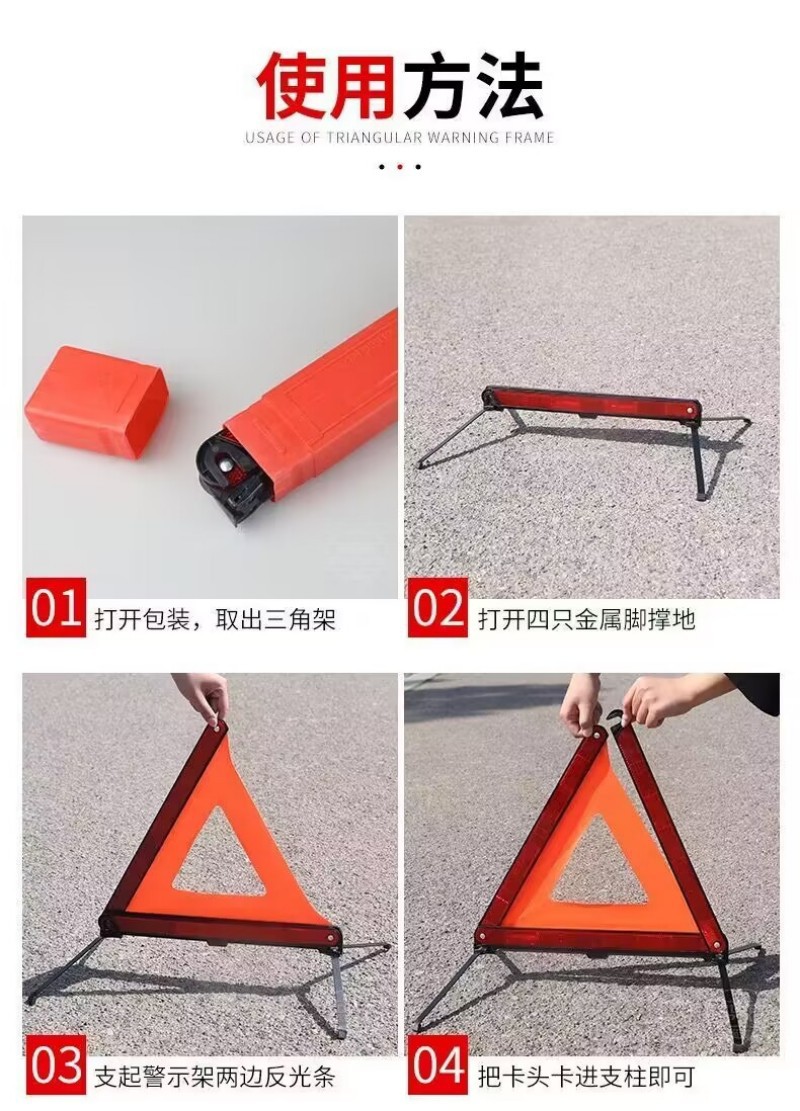 使用方法
USAGE OF TRIANGULAR WARNING FRAME

01 打开包装，取出三角架

02 打开四只金属脚撑地

03 支起警示架两边反光条

04 把卡头卡进支柱即可