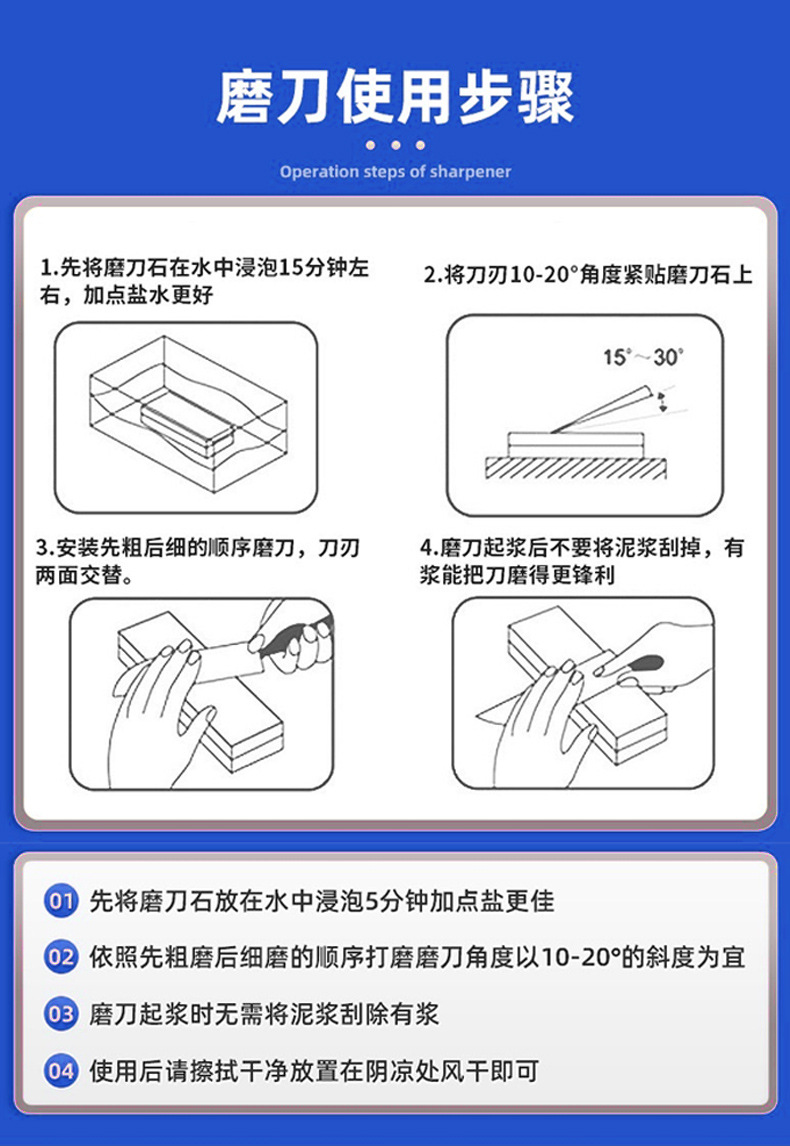 磨刀使用步骤

Operation steps of sharpener

1.先将磨刀石在水中浸泡15分钟左右，加点盐水更好

2.将刀刃10-20°角度紧贴磨刀石上

15°～30°

3.安装先粗后细的顺序磨刀，刀刃两面交替。

4.磨刀起浆后不要将泥浆刮掉，有浆能把刀磨得更锋利

01 先将磨刀石放在水中浸泡5分钟加点盐更佳

02 依照先粗磨后细磨的顺序打磨磨刀角度以10-20°的斜度为宜

03 磨刀起浆时无需将泥浆刮除有浆

04 使用后请擦拭干净放置在阴凉处风干即可