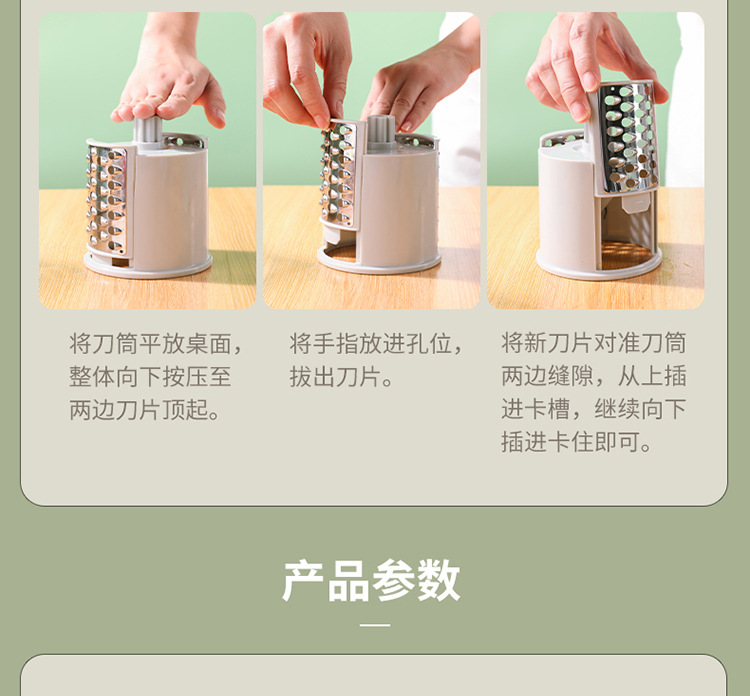 将刀筒平放桌面，整体向下按压至两边刀片顶起。

将手指放进孔位，拔出刀片。

将新刀片对准刀筒两边缝隙，从上插进卡槽，继续向下插进卡住即可。

产品参数