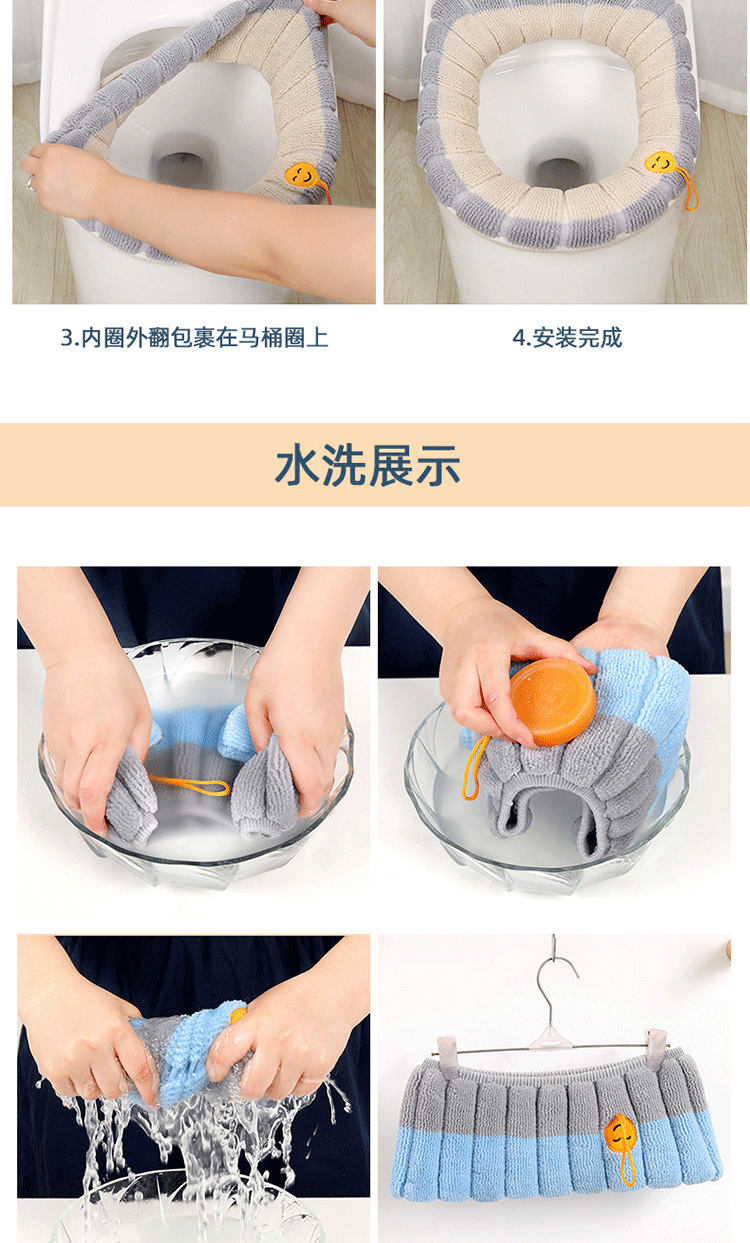 3.内圈外翻包裹在马桶圈上

4.安装完成

水洗展示