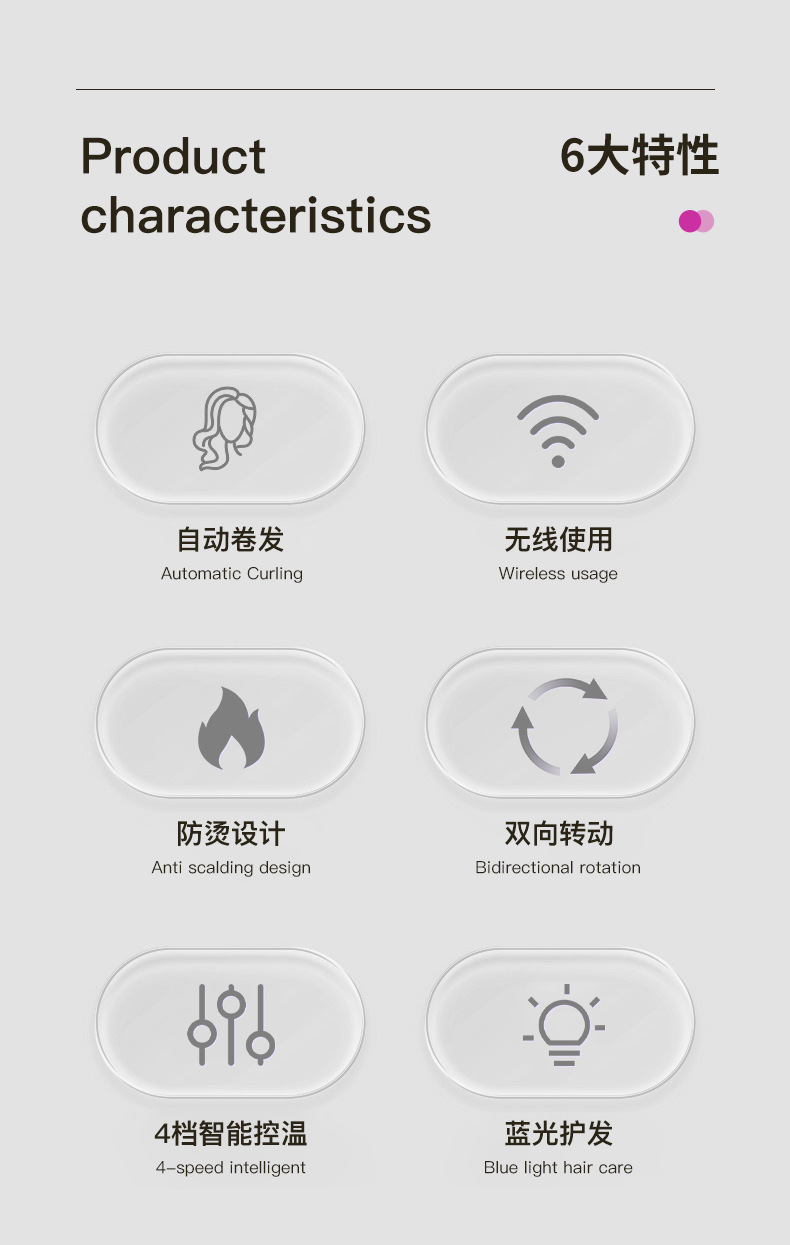 Product characteristics

6大特性

自动卷发
Automatic Curling

无线使用
Wireless usage

防烫设计
Anti scalding design

双向转动
Bidirectional rotation

4档智能控温
4-speed intelligent

蓝光护发
Blue light hair care