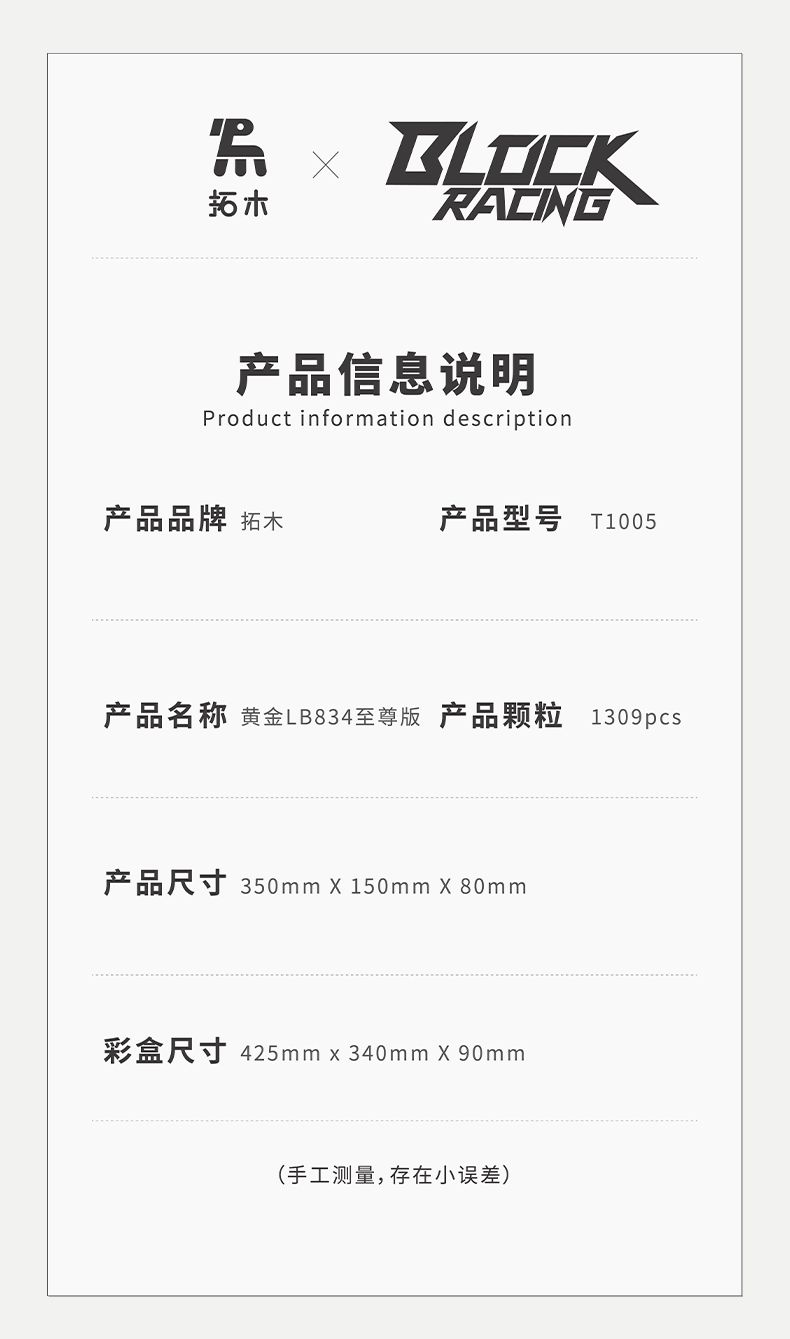 拓木 × BLOCK RACING

产品信息说明
Product information description

产品品牌 拓木 产品型号 T1005

产品名称 黄金LB834至尊版 产品颗粒 1309pcs

产品尺寸 350mm X 150mm X 80mm

彩盒尺寸 425mm x 340mm X 90mm

(手工测量,存在小误差)